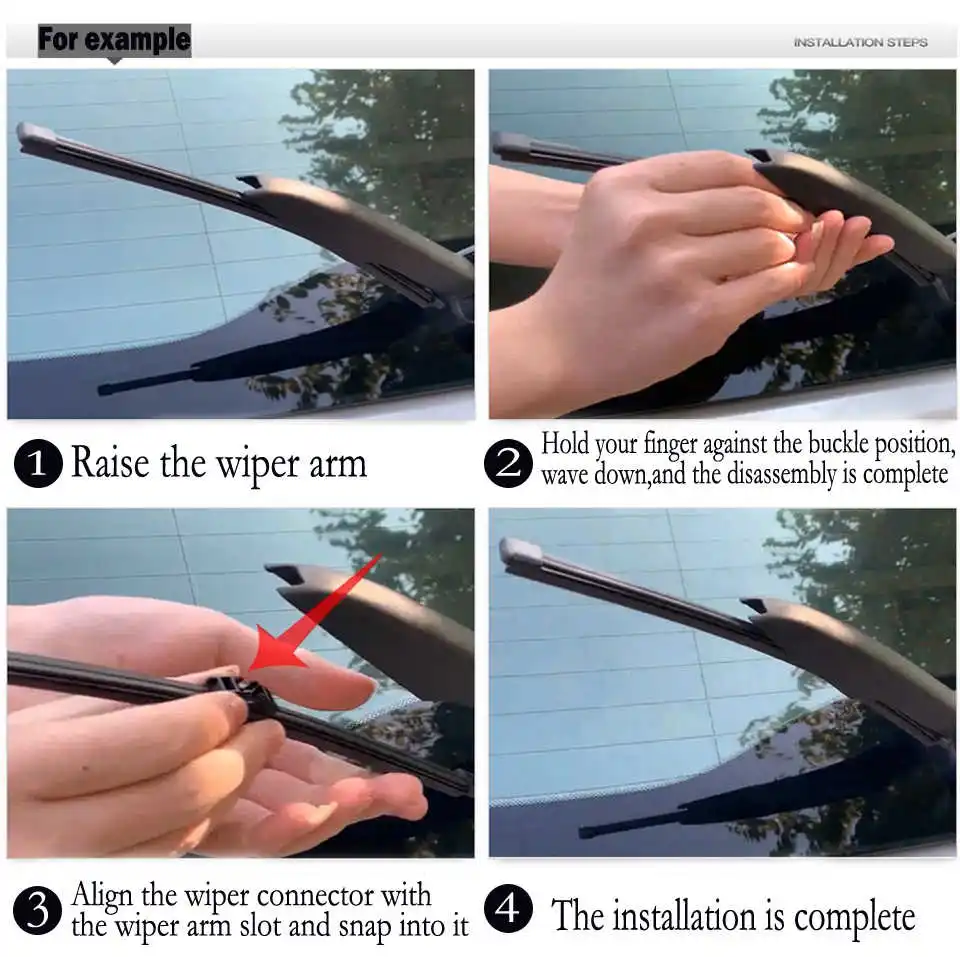 For example

INSTALLATION STEPS

1 Raise the wiper arm

2 Hold your finger against the buckle position, wave down,and the disassembly is complete

3 Align the wiper connector with the wiper arm slot and snap into it

4 The installation is complete