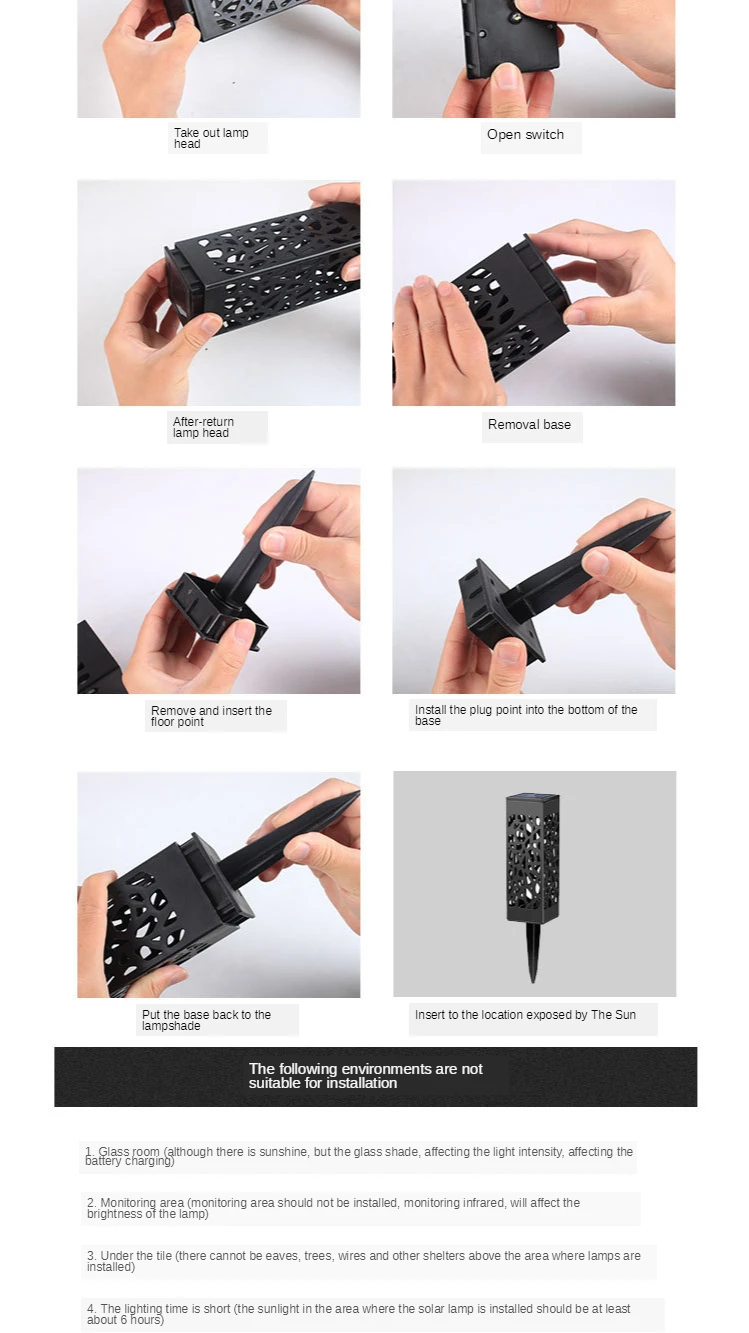 Take out lamp head

Open switch

After-return lamp head

Removal base

Remove and insert the floor point

Install the plug point into the bottom of the base

Put the base back to the lampshade

Insert to the location exposed by The Sun

The following environments are not suitable for installation

1. Glass room (although there is sunshine, but the glass shade, affecting the light intensity, affecting the battery charging)

2. Monitoring area (monitoring area should not be installed, monitoring infrared, will affect the brightness of the lamp)

3. Under the tile (there cannot be eaves, trees, wires and other shelters above the area where lamps are installed)

4. The lighting time is short (the sunlight in the area where the solar lamp is installed should be at least about 6 hours)