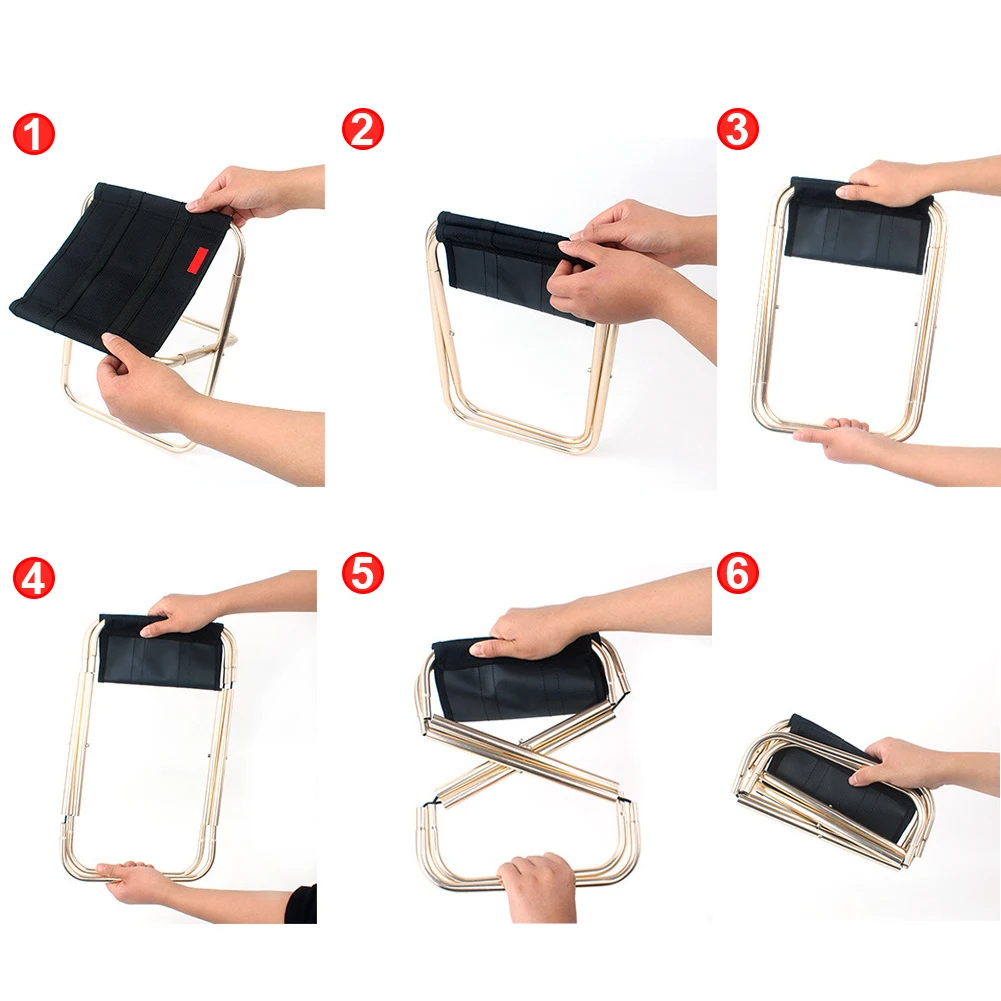 1

2

3

4

5

6