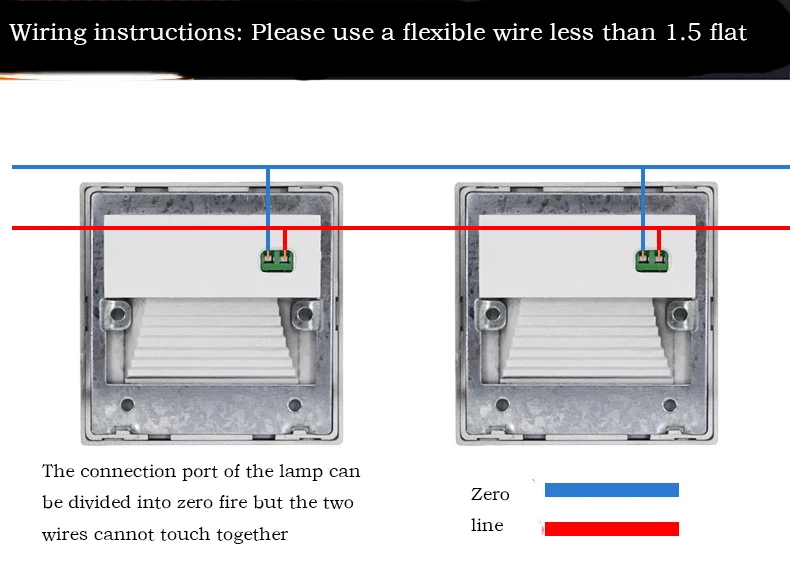 Wiring instructions: Please use a flexible wire less than 1.5 flat

The connection port of the lamp can be divided into zero fire but the two wires cannot touch together

Zero

line