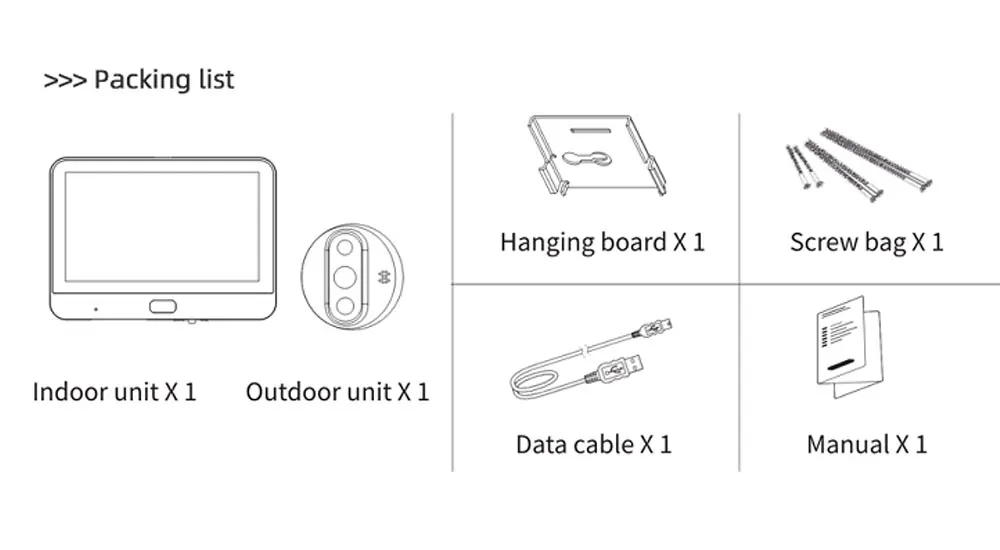 >>> Packing list

Indoor unit X 1

Outdoor unit X 1

Hanging board X 1

Screw bag X 1

Data cable X 1

Manual X 1