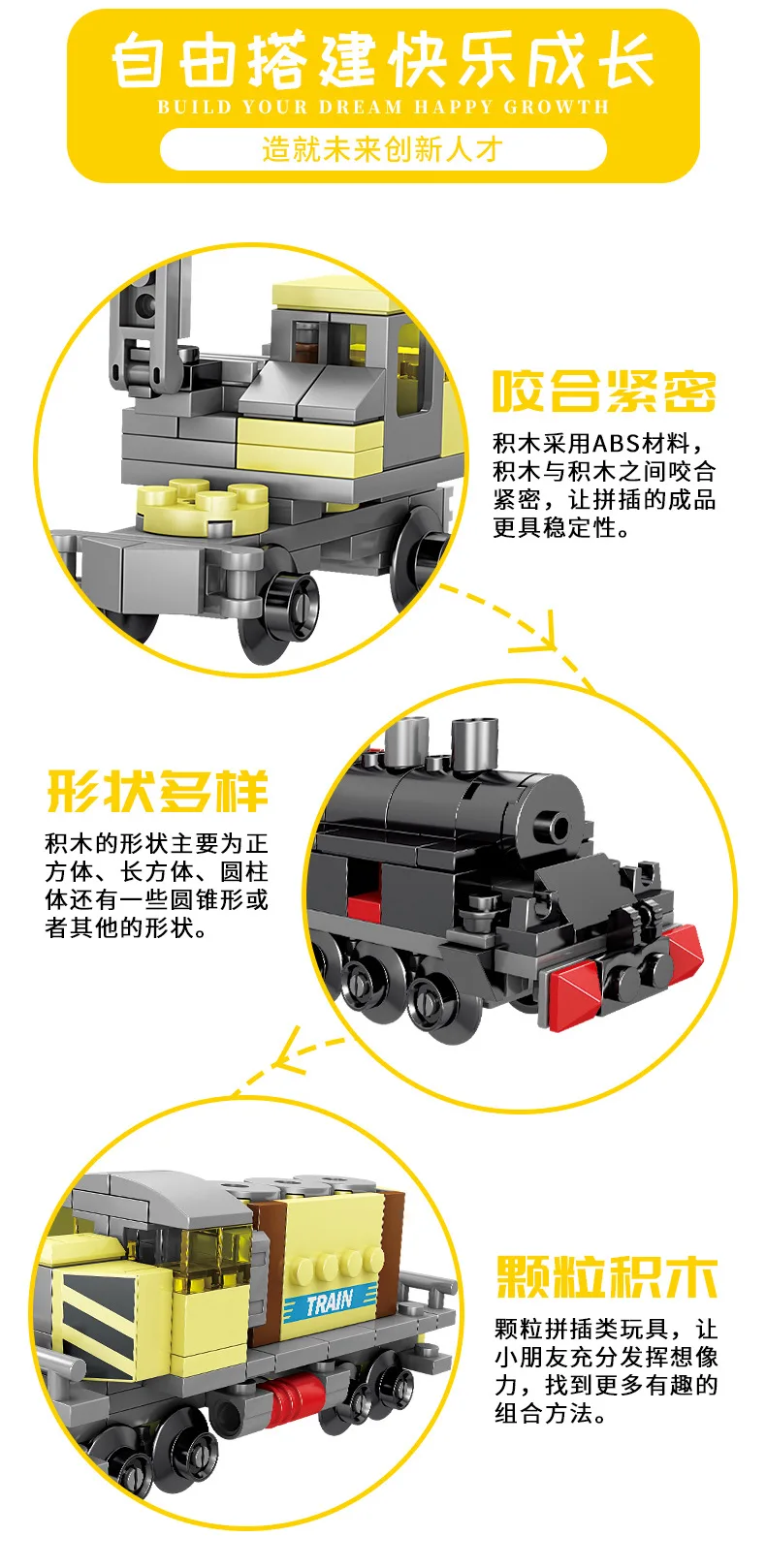 自由搭建快乐成长
BUILD YOUR DREAM HAPPY GROWTH
造就未来创新人才

咬合紧密
积木采用ABS材料，积木与积木之间咬合紧密，让拼插的成品更具稳定性。

形状多样
积木的形状主要为正方体、长方体、圆柱体还有一些圆锥形或者其他的形状。

TRAIN

颗粒积木
颗粒拼插类玩具，让小朋友充分发挥想像力，找到更多有趣的组合方法。