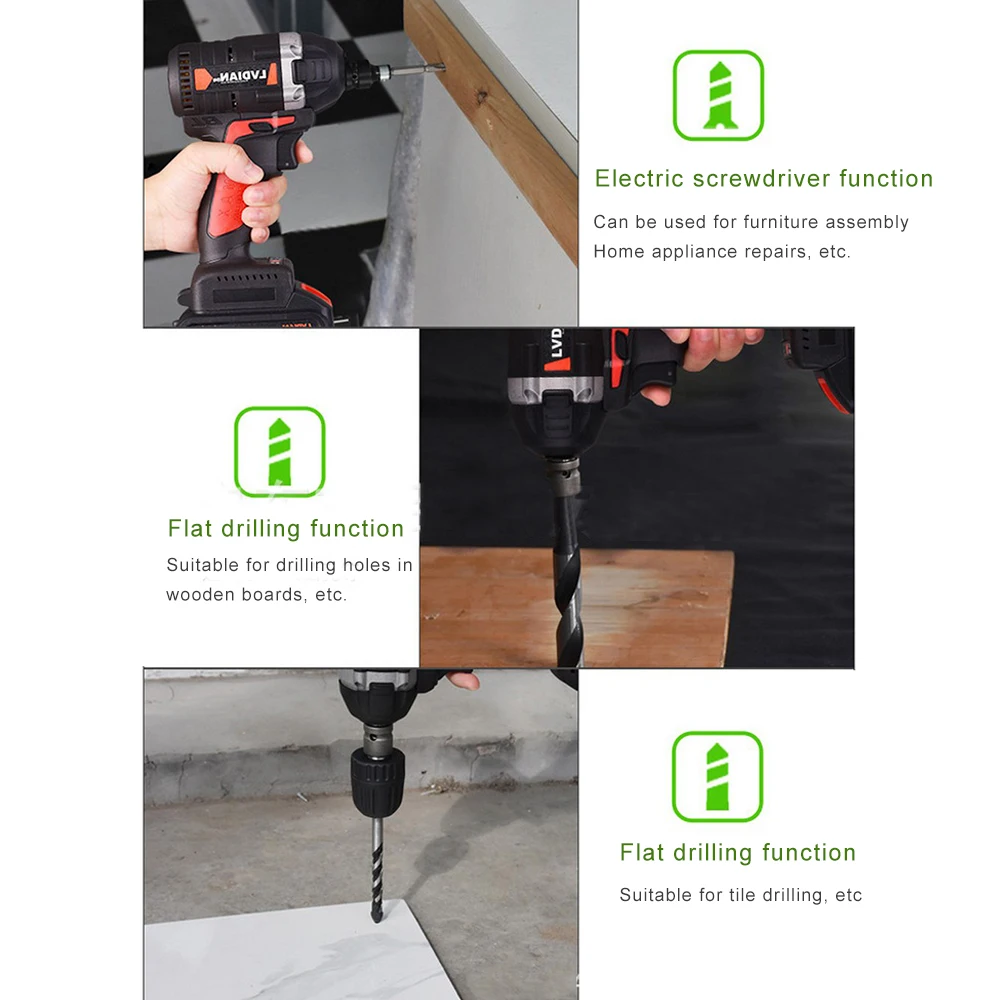 LVDIAN

Electric screwdriver function

Can be used for furniture assembly
Home appliance repairs, etc.

LVD

Flat drilling function

Suitable for drilling holes in wooden boards, etc.

Flat drilling function

Suitable for tile drilling, etc