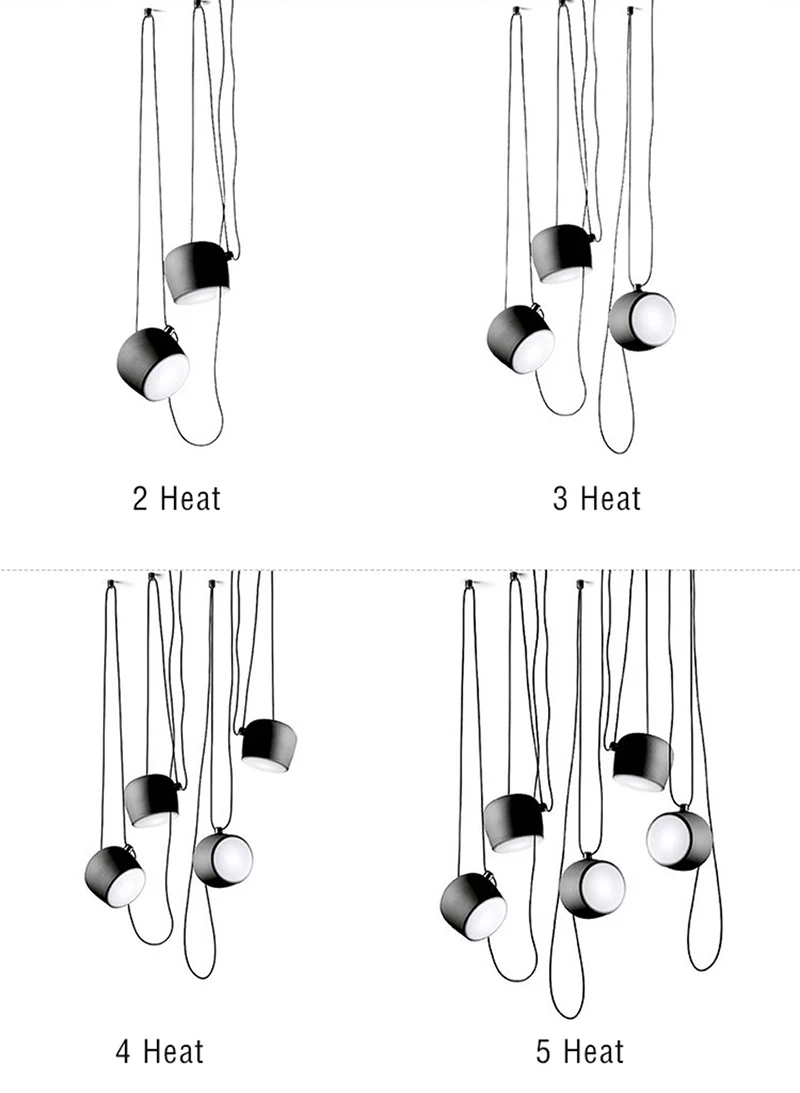 2 Heat

3 Heat

4 Heat

5 Heat