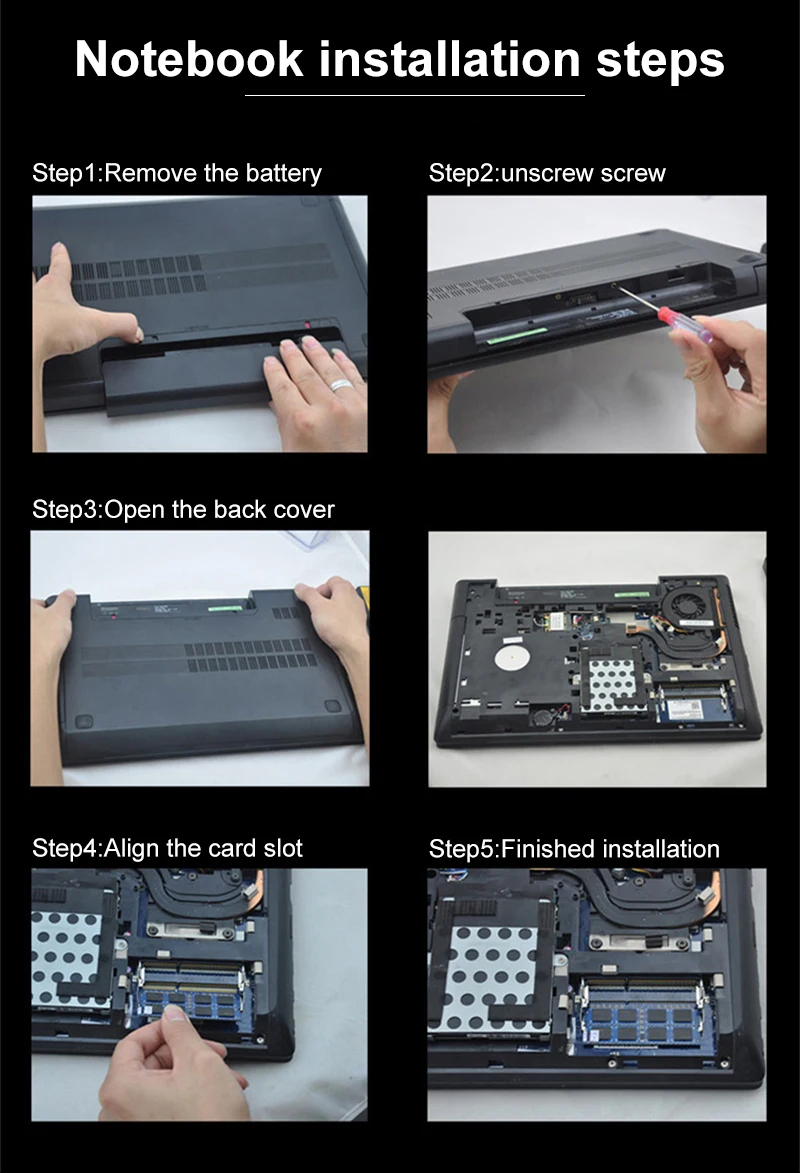 Notebook installation steps

Step1:Remove the battery

Step2:unscrew screw

Step3:Open the back cover

Step4:Align the card slot

Step5:Finished installation