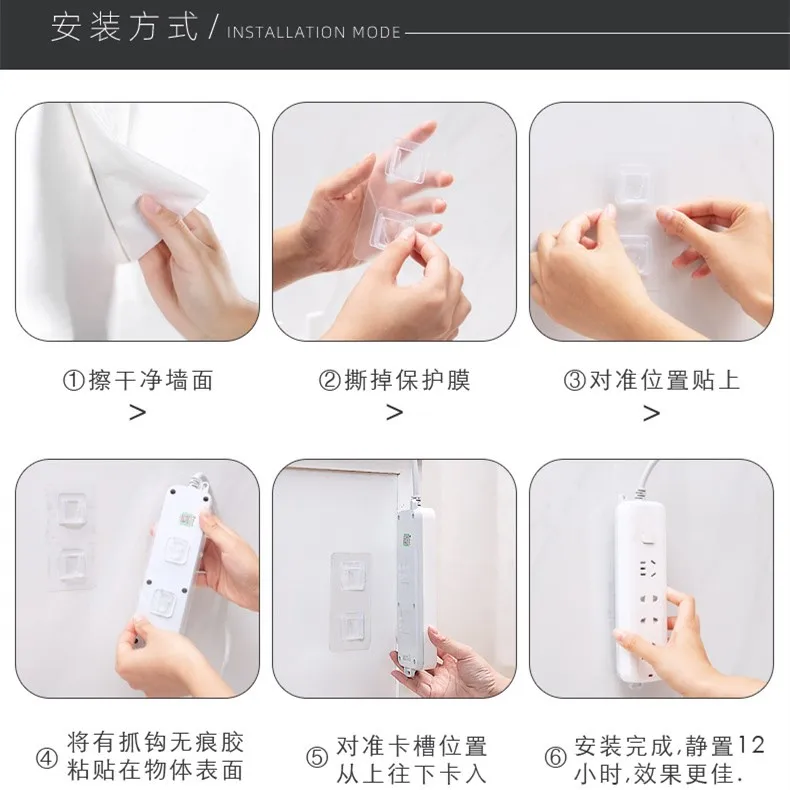 安装方式 / INSTALLATION MODE

①擦干净墙面
>

②撕掉保护膜
>

③对准位置贴上
>

④ 将有抓钩无痕胶粘贴在物体表面

⑤ 对准卡槽位置从上往下卡入

⑥ 安装完成，静置12小时，效果更佳.