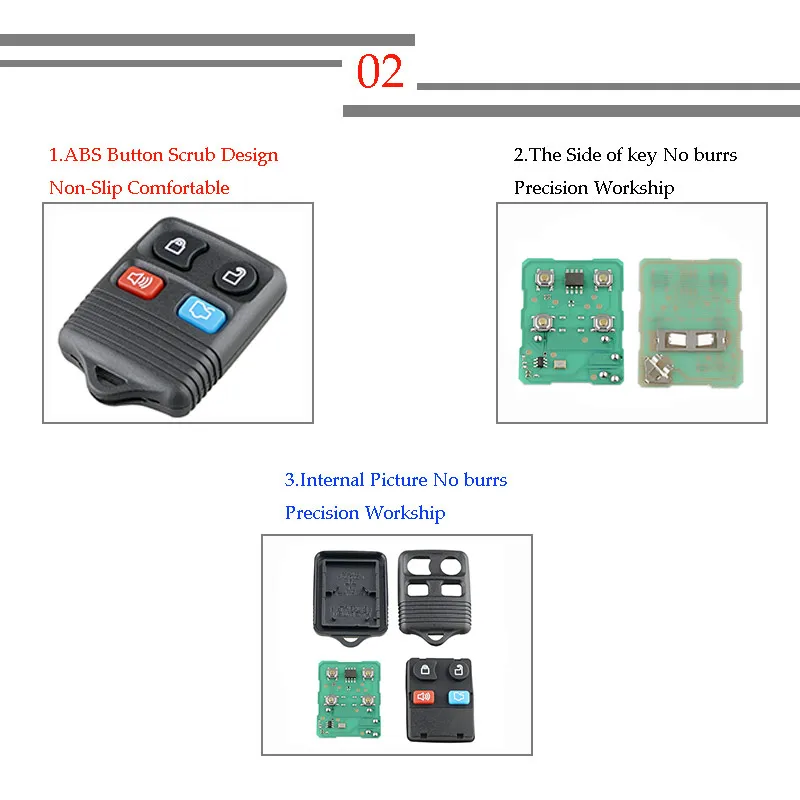 02

1.ABS Button Scrub Design
Non-Slip Comfortable

2.The Side of key No burrs
Precision Workship

3.Internal Picture No burrs
Precision Workship