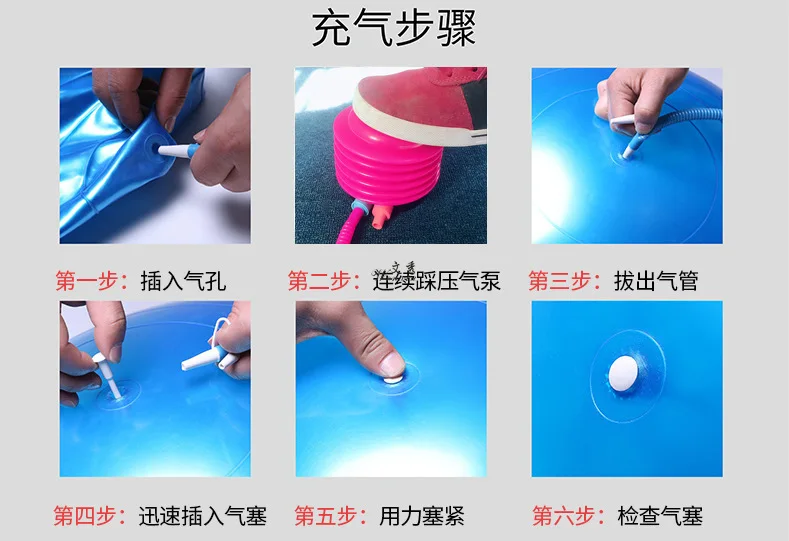 充气步骤

第一步：插入气孔

第二步：连续踩压气泵

第三步：拔出气管

第四步：迅速插入气塞

第五步：用力塞紧

第六步：检查气塞