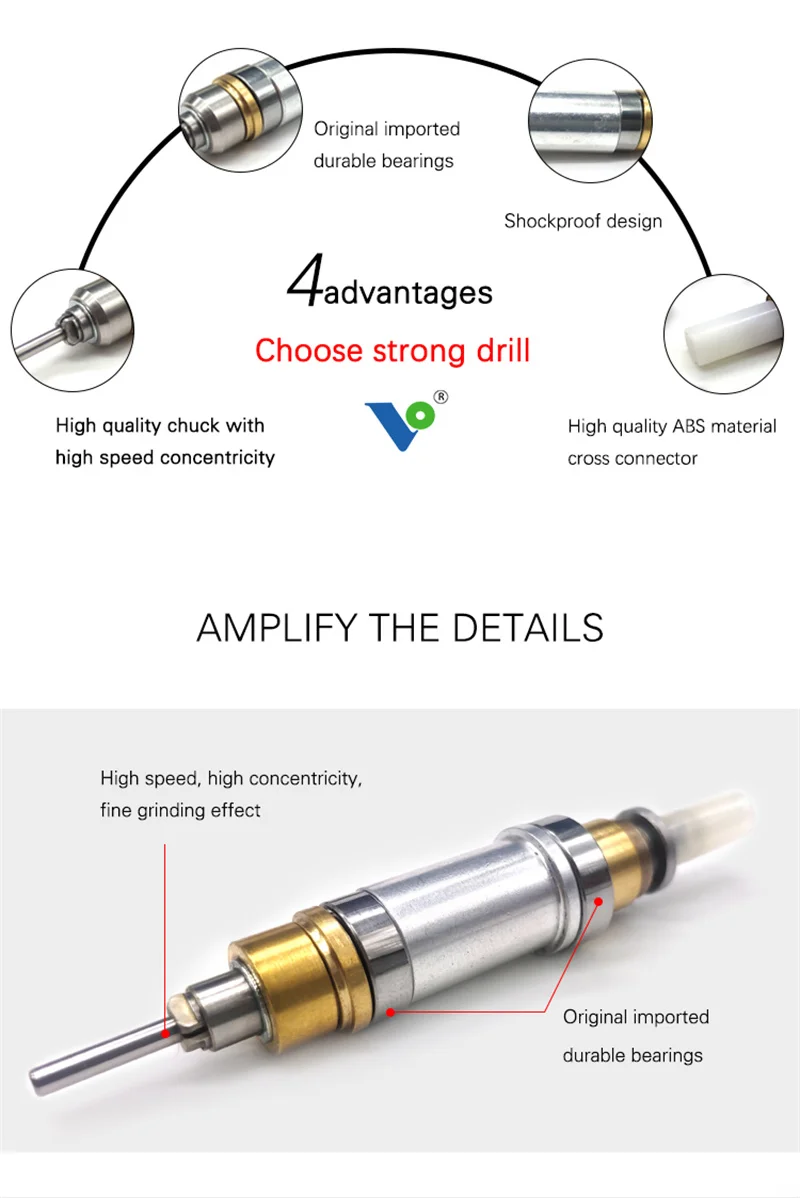 Original imported durable bearings

Shockproof design

4advantages

Choose strong drill

®

High quality chuck with high speed concentricity

High quality ABS material cross connector

AMPLIFY THE DETAILS

High speed, high concentricity, fine grinding effect

Original imported durable bearings