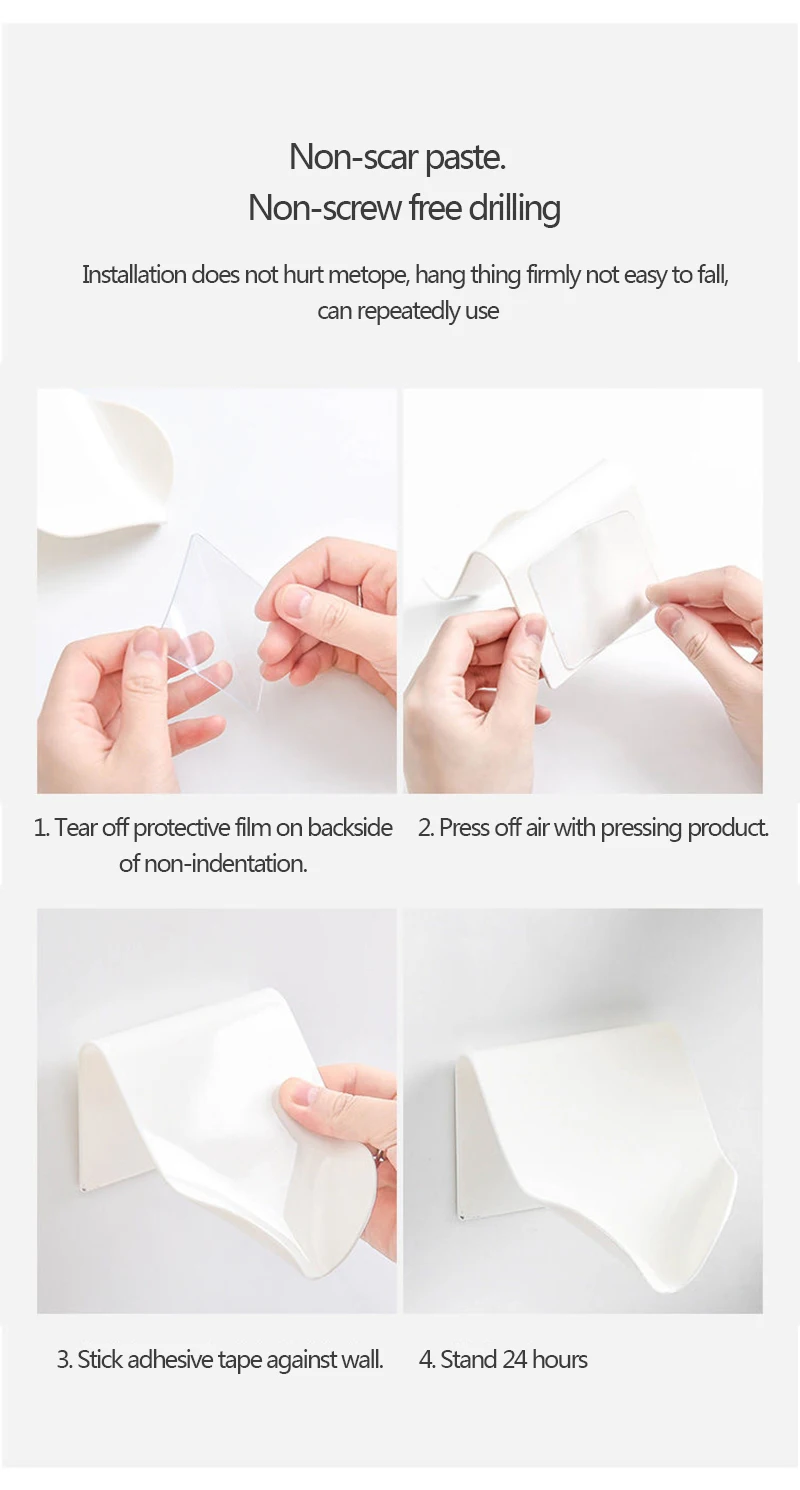 Non-scar paste.
Non-screw free drilling

Installation does not hurt metope, hang thing firmly not easy to fall, can repeatedly use

1. Tear off protective film on backside of non-indentation.

2. Press off air with pressing product.

3. Stick adhesive tape against wall.

4. Stand 24 hours