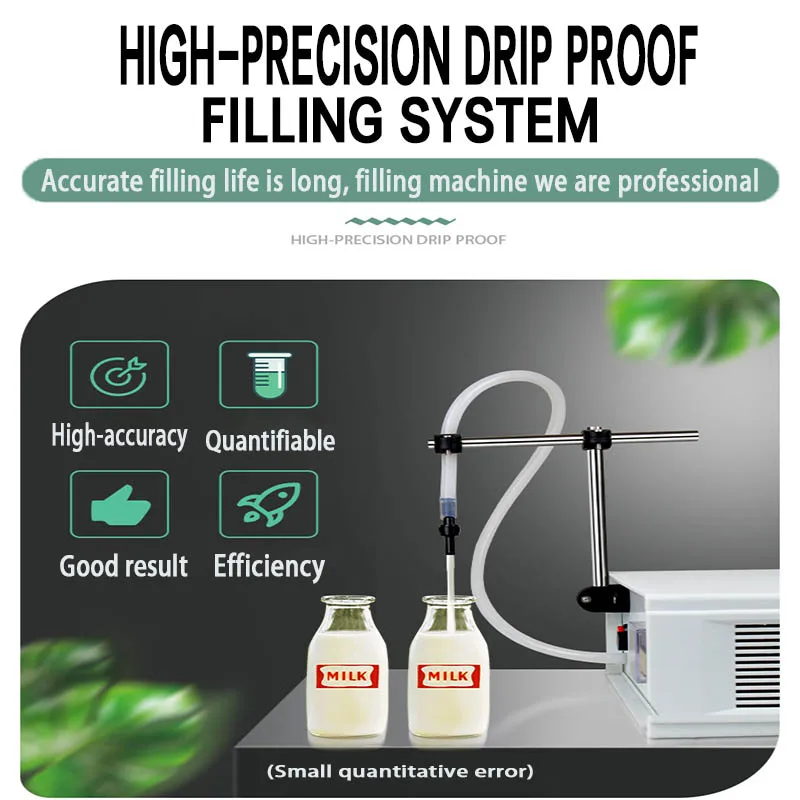 HIGH-PRECISION DRIP PROOF FILLING SYSTEM

Accurate filling life is long, filling machine we are professional

HIGH-PRECISION DRIP PROOF

High-accuracy

Quantifiable

Good result

Efficiency

MILK

MILK

(Small quantitative error)