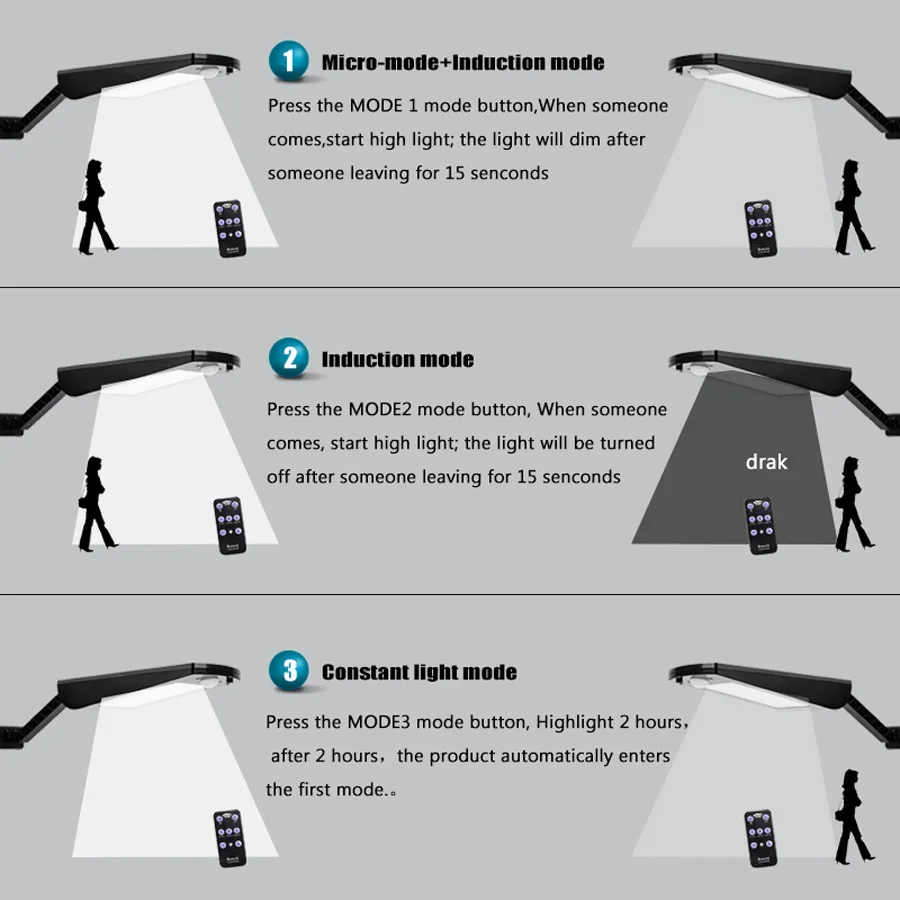 1 Micro-mode+Induction mode

Press the MODE 1 mode button,When someone comes,start high light; the light will dim after someone leaving for 15 senconds

2 Induction mode

Press the MODE2 mode button, When someone comes, start high light; the light will be turned off after someone leaving for 15 senconds

drak

3 Constant light mode

Press the MODE3 mode button, Highlight 2 hours， after 2 hours，the product automatically enters the first mode.。