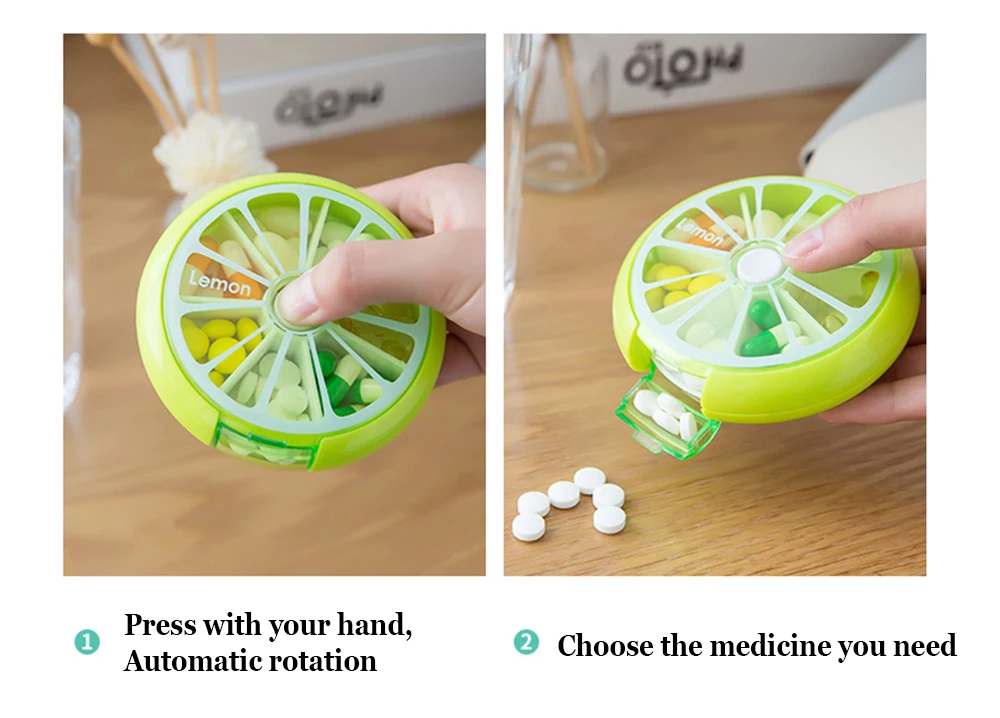 Lemon

Lemon

1 Press with your hand, Automatic rotation

2 Choose the medicine you need