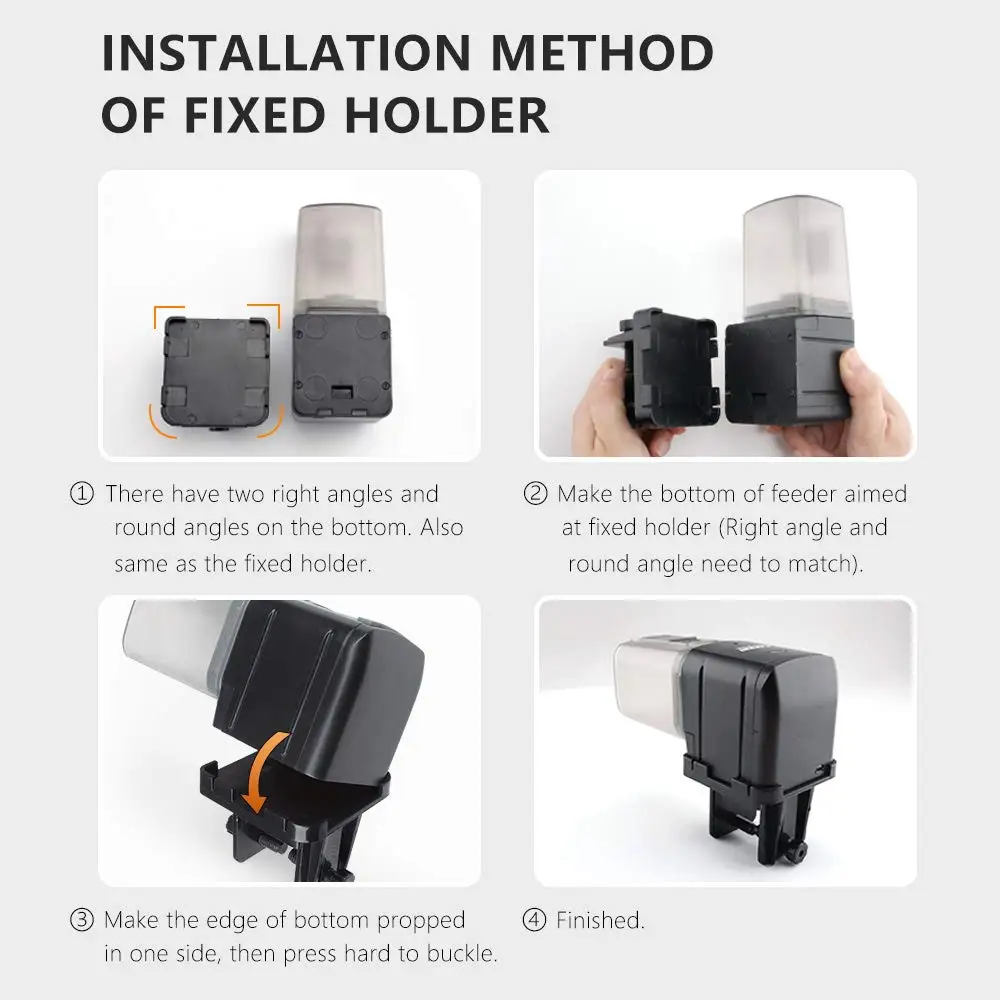 INSTALLATION METHOD OF FIXED HOLDER

① There have two right angles and round angles on the bottom. Also same as the fixed holder.

② Make the bottom of feeder aimed at fixed holder (Right angle and round angle need to match).

③ Make the edge of bottom propped in one side, then press hard to buckle.

④ Finished.