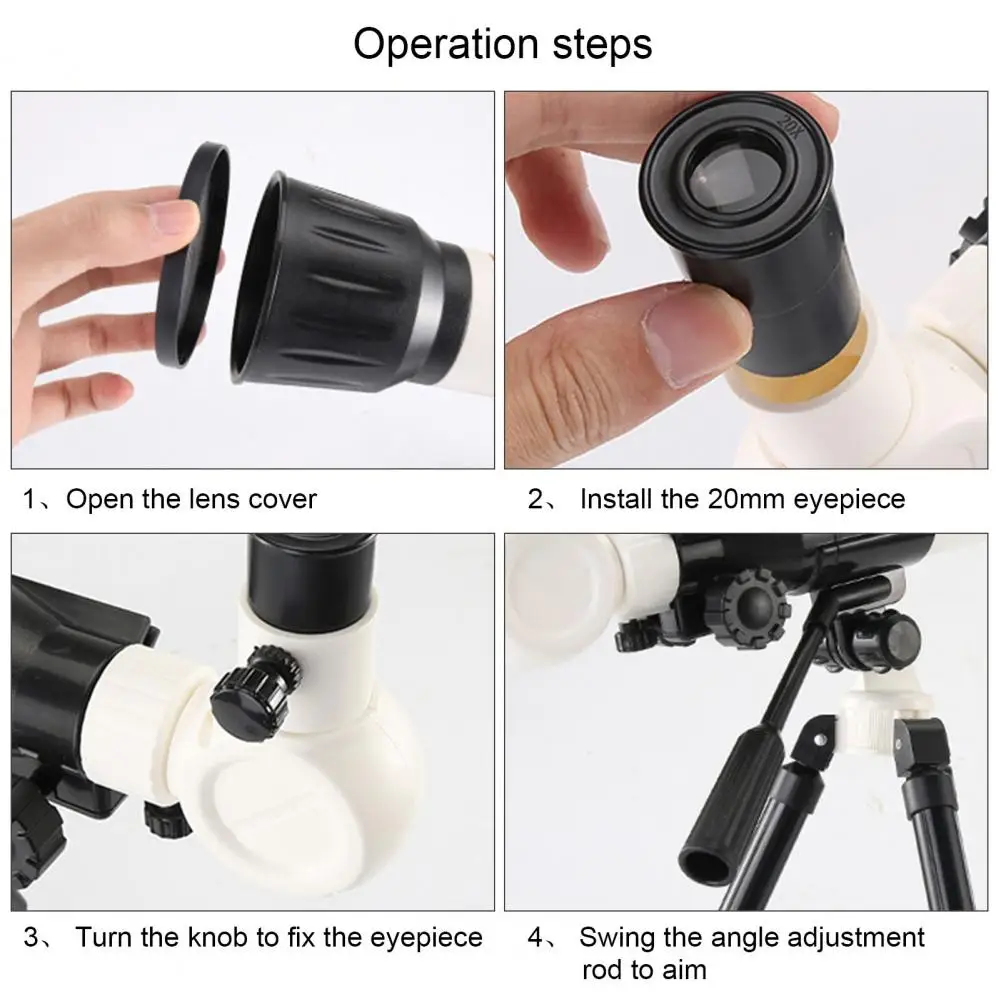 Operation steps

20X

1、Open the lens cover

2、 Install the 20mm eyepiece

3、 Turn the knob to fix the eyepiece

4、 Swing the angle adjustment rod to aim