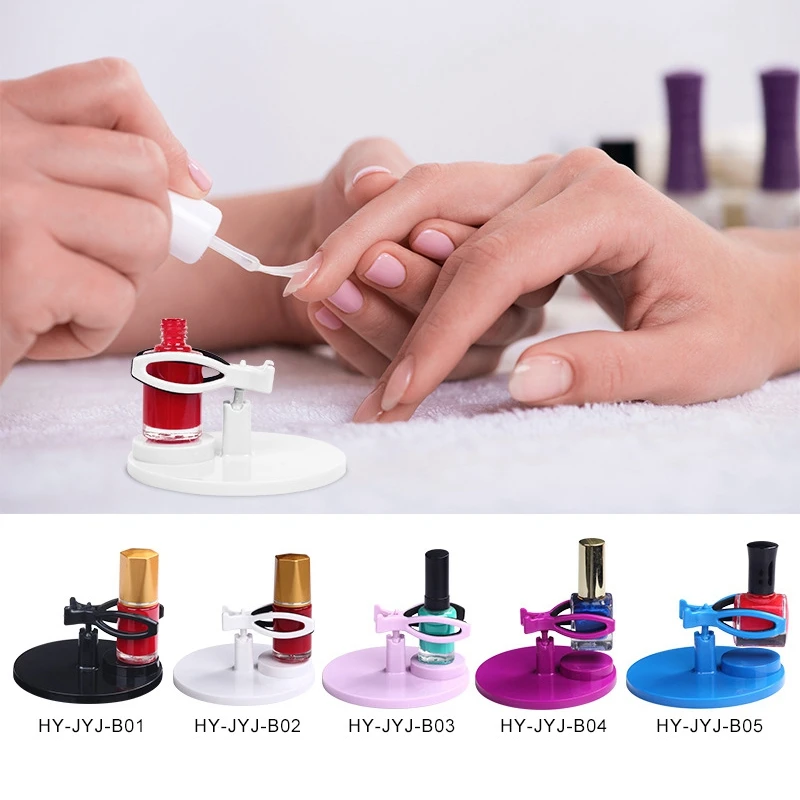 HY-JYJ-B01 HY-JYJ-B02 HY-JYJ-B03 HY-JYJ-B04 HY-JYJ-B05