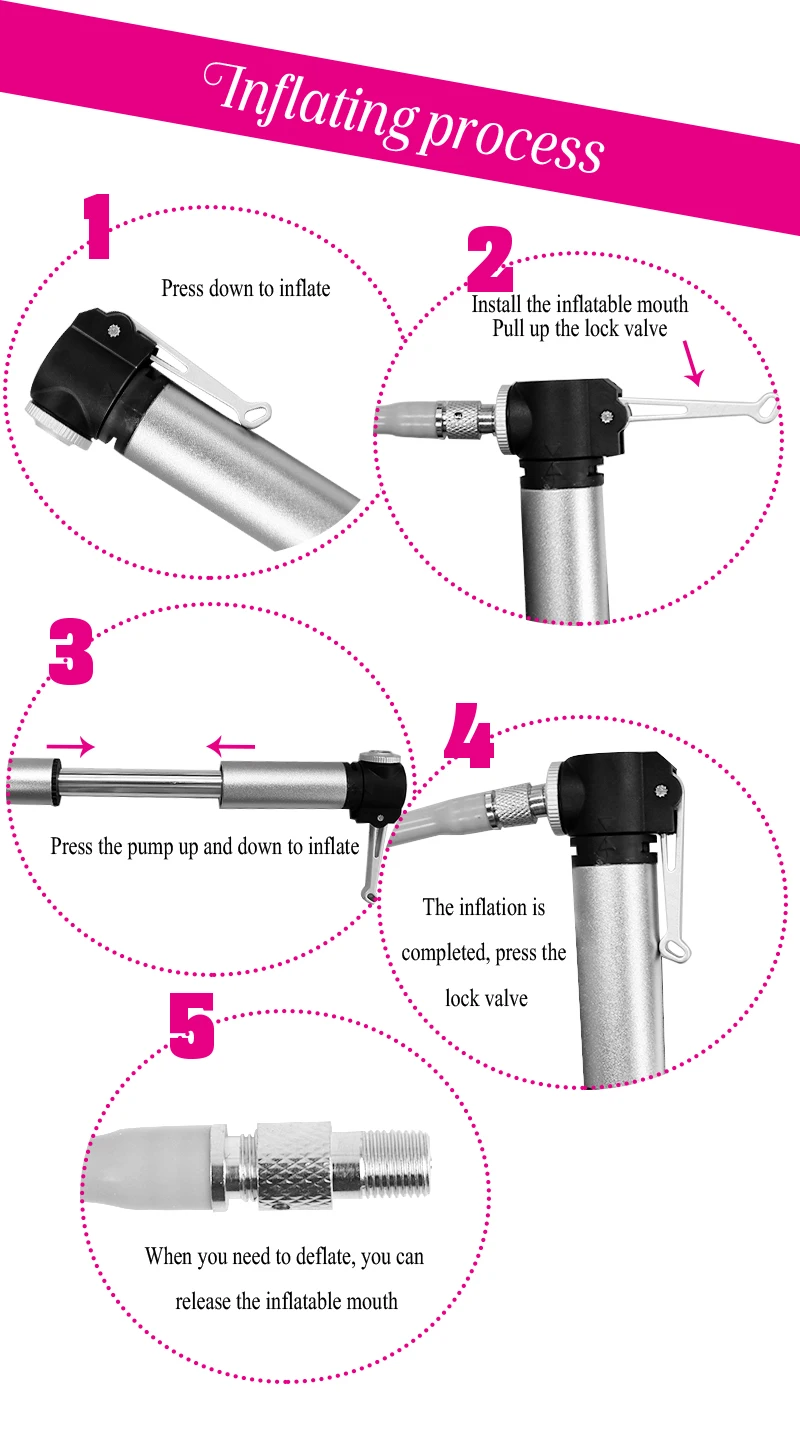 Inflating process

1

Press down to inflate

2

Install the inflatable mouth
Pull up the lock valve

3

Press the pump up and down to inflate

4

The inflation is completed, press the lock valve

5

When you need to deflate, you can release the inflatable mouth