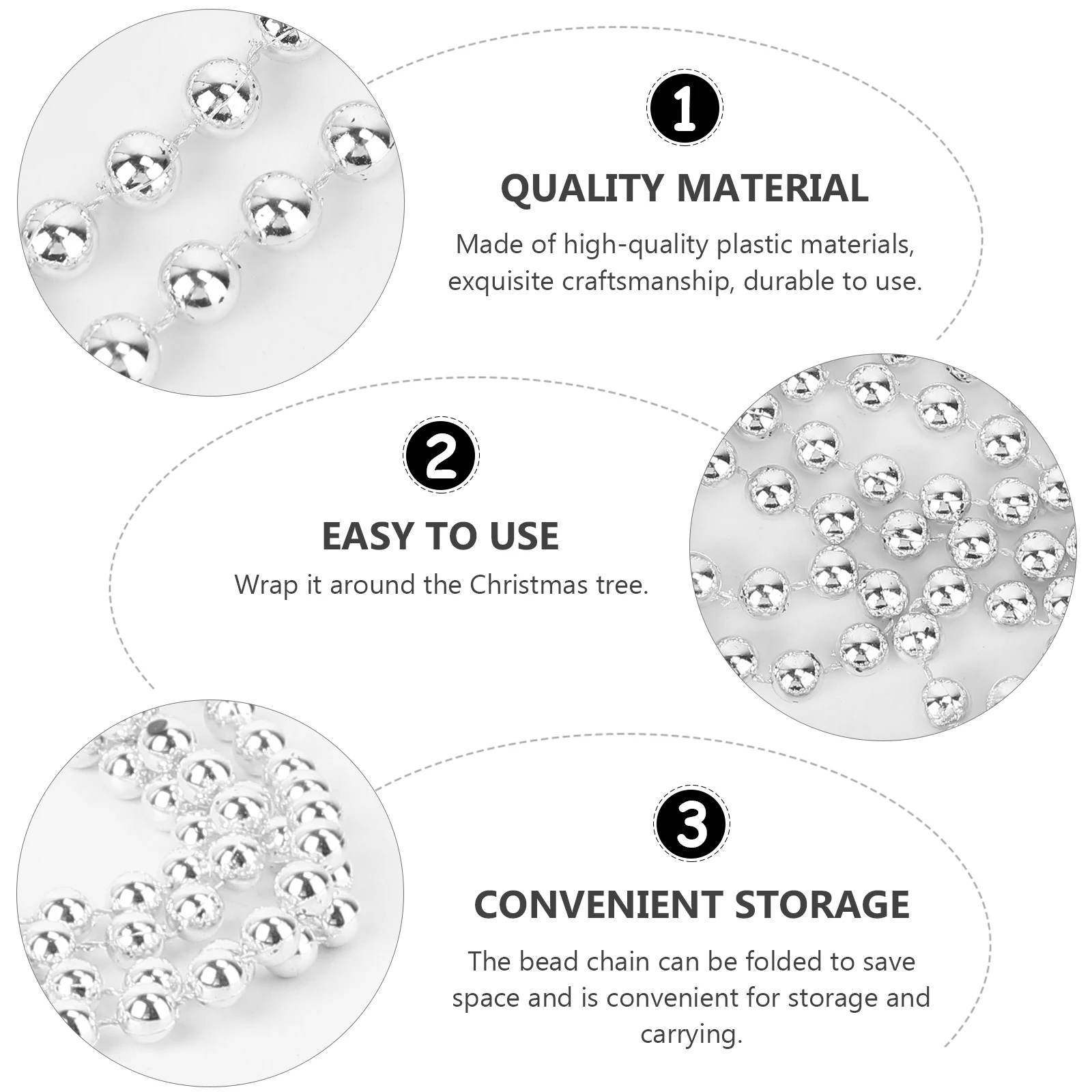 1

QUALITY MATERIAL

Made of high-quality plastic materials, exquisite craftsmanship, durable to use.

2

EASY TO USE

Wrap it around the Christmas tree.

3

CONVENIENT STORAGE

The bead chain can be folded to save space and is convenient for storage and carrying.