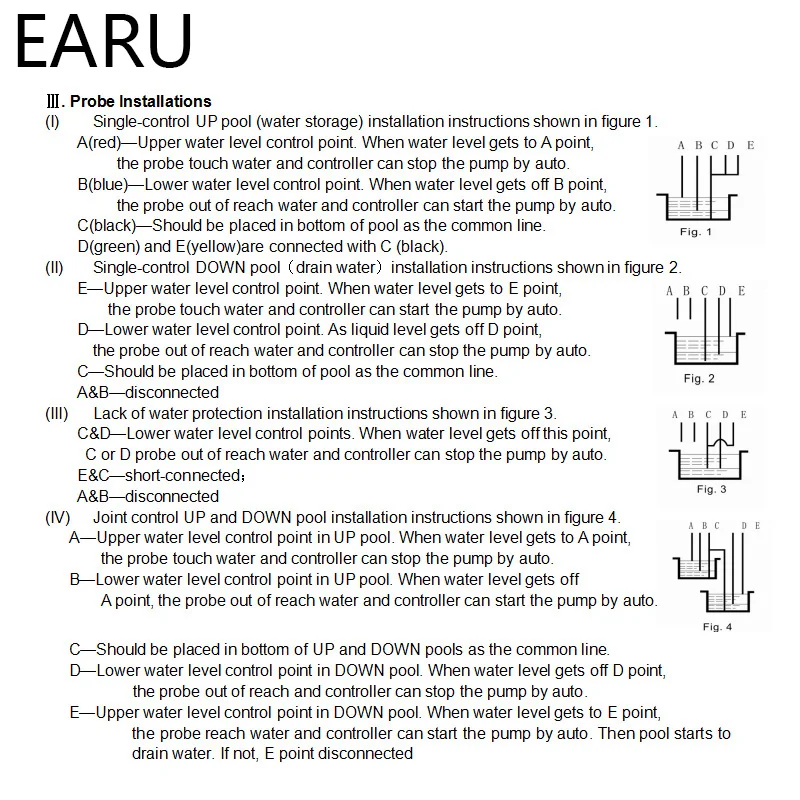 EARU

Ⅲ. Probe Installations

(I) Single-control UP pool (water storage) installation instructions shown in figure 1.

A(red)—Upper water level control point. When water level gets to A point, the probe touch water and controller can stop the pump by auto.

B(blue)—Lower water level control point. When water level gets off B point, the probe out of reach water and controller can start the pump by auto.

C(black)—Should be placed in bottom of pool as the common line.

D(green) and E(yellow)are connected with C (black).

A B C D E

Fig. 1

(II) Single-control DOWN pool（drain water）installation instructions shown in figure 2.

E—Upper water level control point. When water level gets to E point, the probe touch water and controller can start the pump by auto.

D—Lower water level control point. As liquid level gets off D point, the probe out of reach water and controller can stop the pump by auto.

C—Should be placed in bottom of pool as the common line.

A&B—disconnected

A B C D E

Fig. 2

(III) Lack of water protection installation instructions shown in figure 3.

C&D—Lower water level control points. When water level gets off this point, C or D probe out of reach water and controller can stop the pump by auto.

E&C—short-connected；

A&B—disconnected

A B C D E

Fig. 3

(IV) Joint control UP and DOWN pool installation instructions shown in figure 4.

A—Upper water level control point in UP pool. When water level gets to A point, the probe touch water and controller can stop the pump by auto.

B—Lower water level control point in UP pool. When water level gets off A point, the probe out of reach water and controller can start the pump by auto.

A B C D E

Fig. 4

C—Should be placed in bottom of UP and DOWN pools as the common line.

D—Lower water level control point in DOWN pool. When water level gets off D point, the probe out of reach and controller can stop the pump by auto.

E—Upper water level control point in DOWN pool. When water level gets to E point, the probe reach water and controller can start the pump by auto. Then pool starts to drain water. If not, E point disconnected