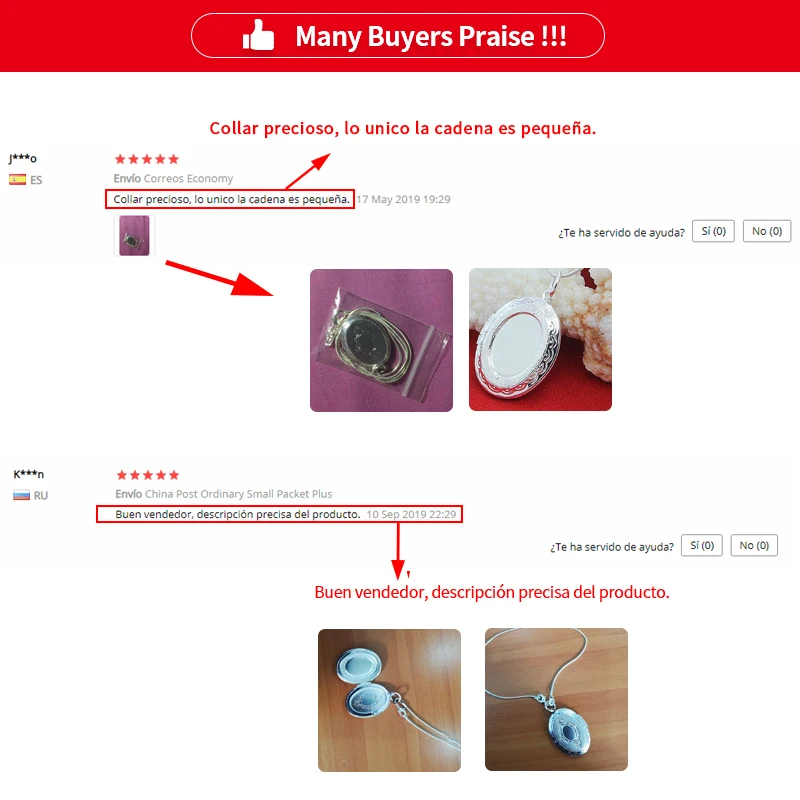 Many Buyers Praise !!!

Collar precioso, lo unico la cadena es pequeña.

J***o
ES

Envío Correos Economy

Collar precioso, lo unico la cadena es pequeña. 17 May 2019 19:29

¿Te ha servido de ayuda? Sí (0) No (0)

K***n
RU

Envío China Post Ordinary Small Packet Plus

Buen vendedor, descripción precisa del producto. 10 Sep 2019 22:29

¿Te ha servido de ayuda? Sí (0) No (0)

Buen vendedor, descripción precisa del producto.