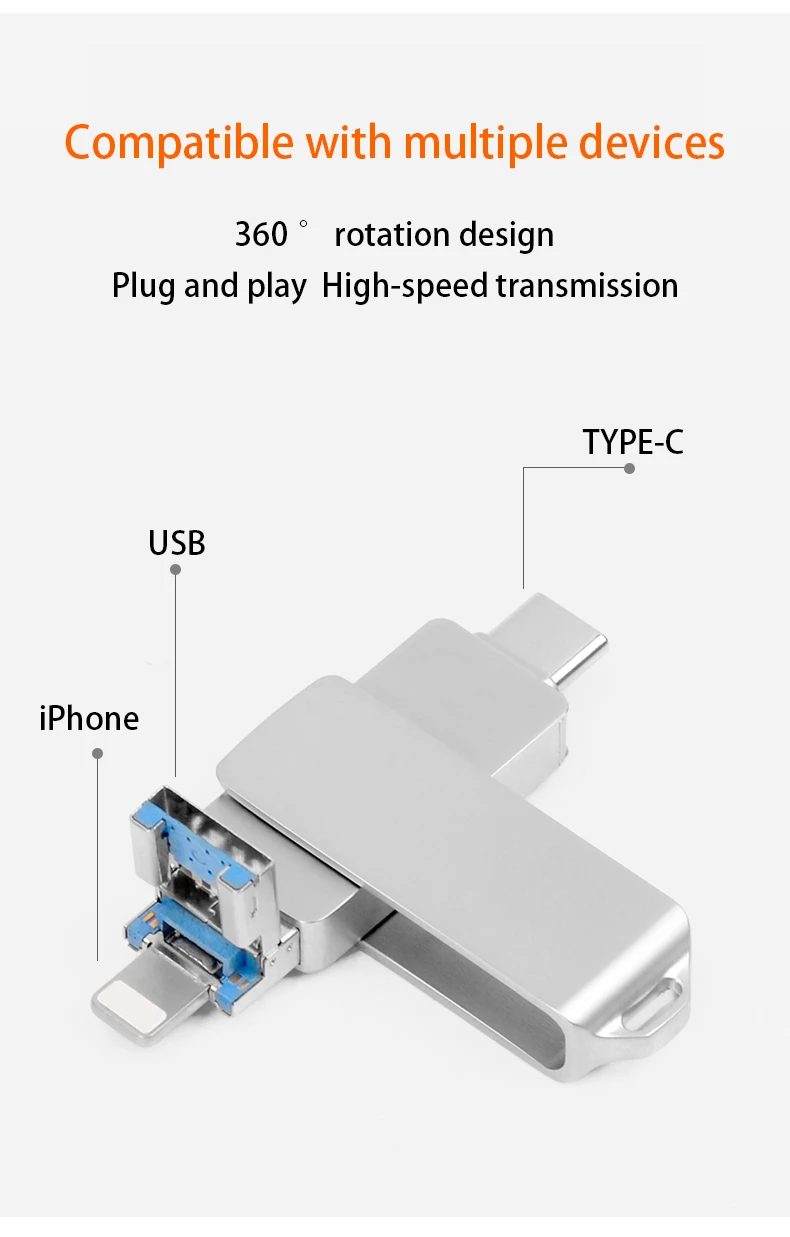 Compatible with multiple devices

360 ° rotation design
Plug and play High-speed transmission

TYPE-C

USB

iPhone