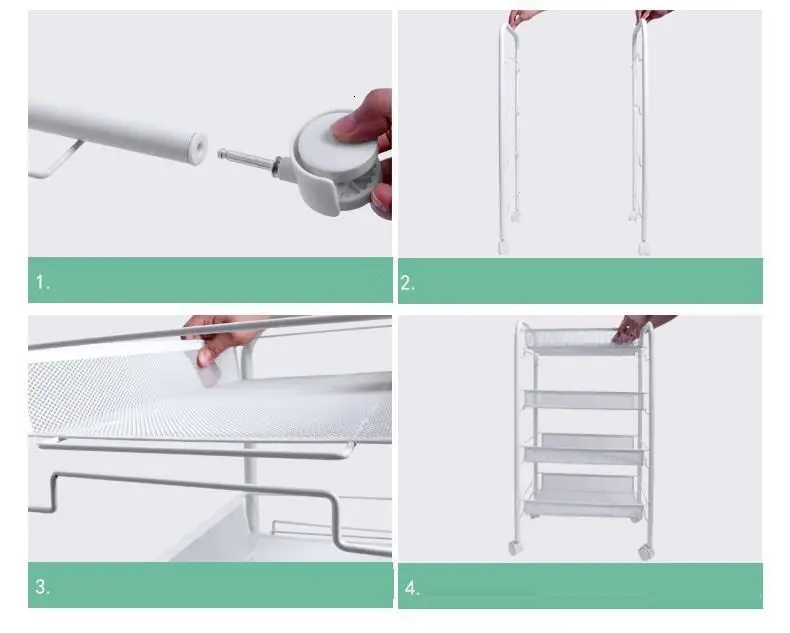 1.

2.

3.

4.