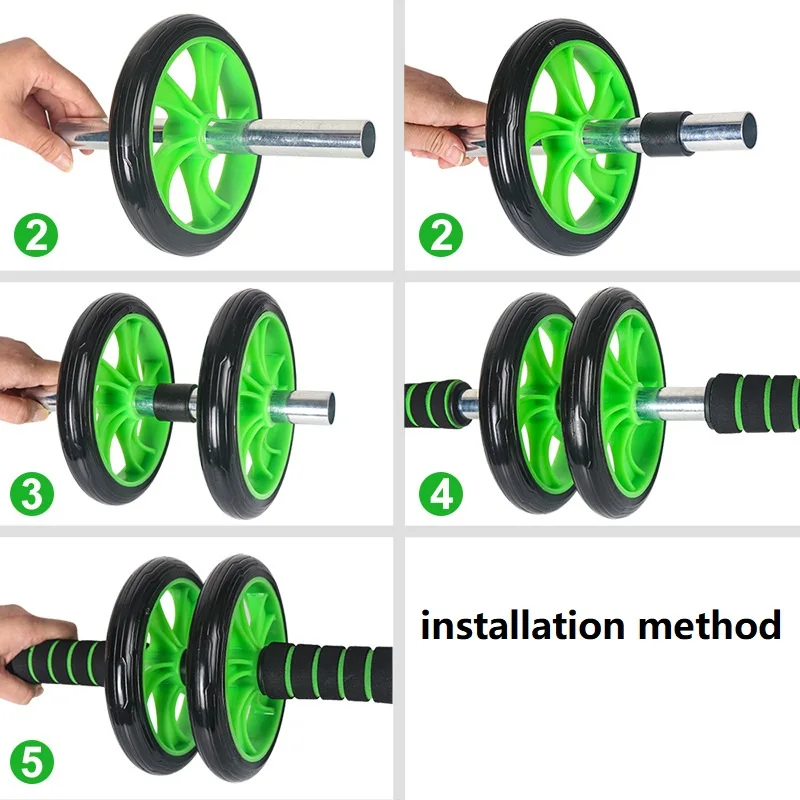 2

2

3

4

5

installation method