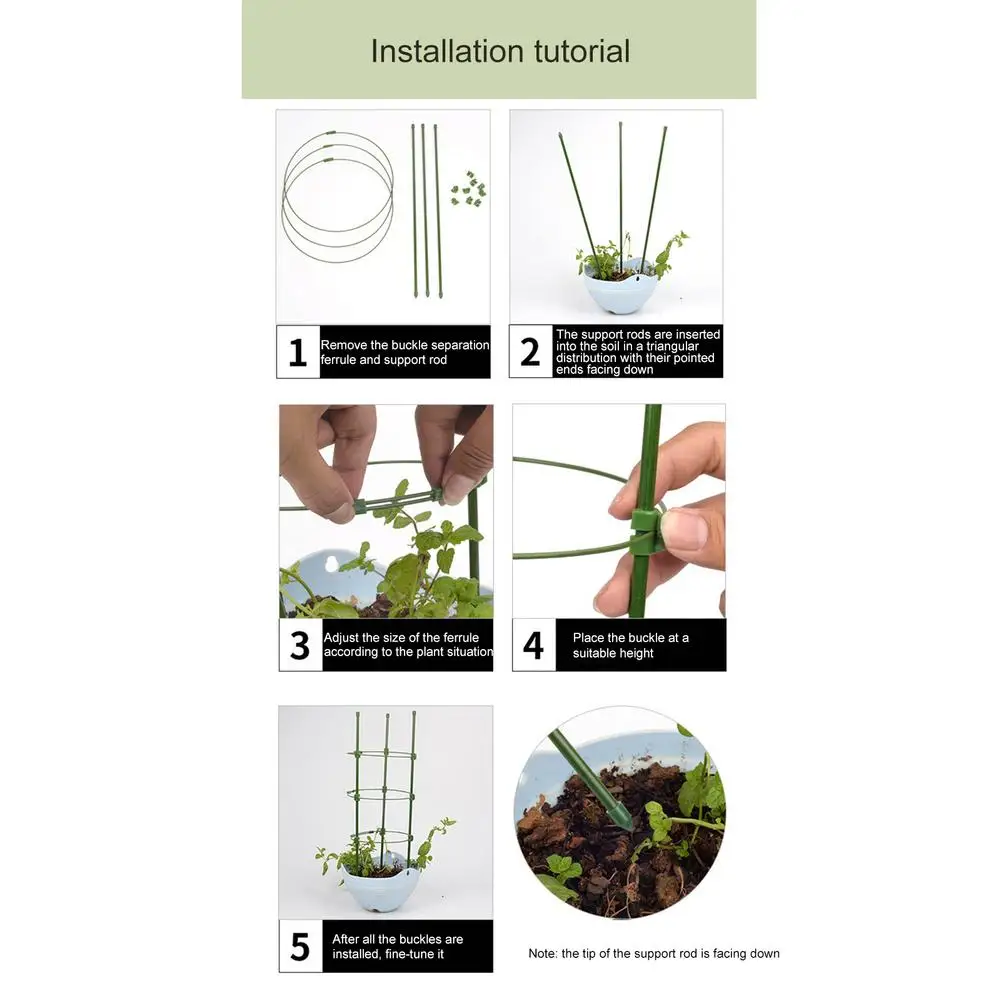 Installation tutorial

1 Remove the buckle separation ferrule and support rod

2 The support rods are inserted into the soil in a triangular distribution with their pointed ends facing down

3 Adjust the size of the ferrule according to the plant situation

4 Place the buckle at a suitable height

5 After all the buckles are installed, fine-tune it

Note: the tip of the support rod is facing down