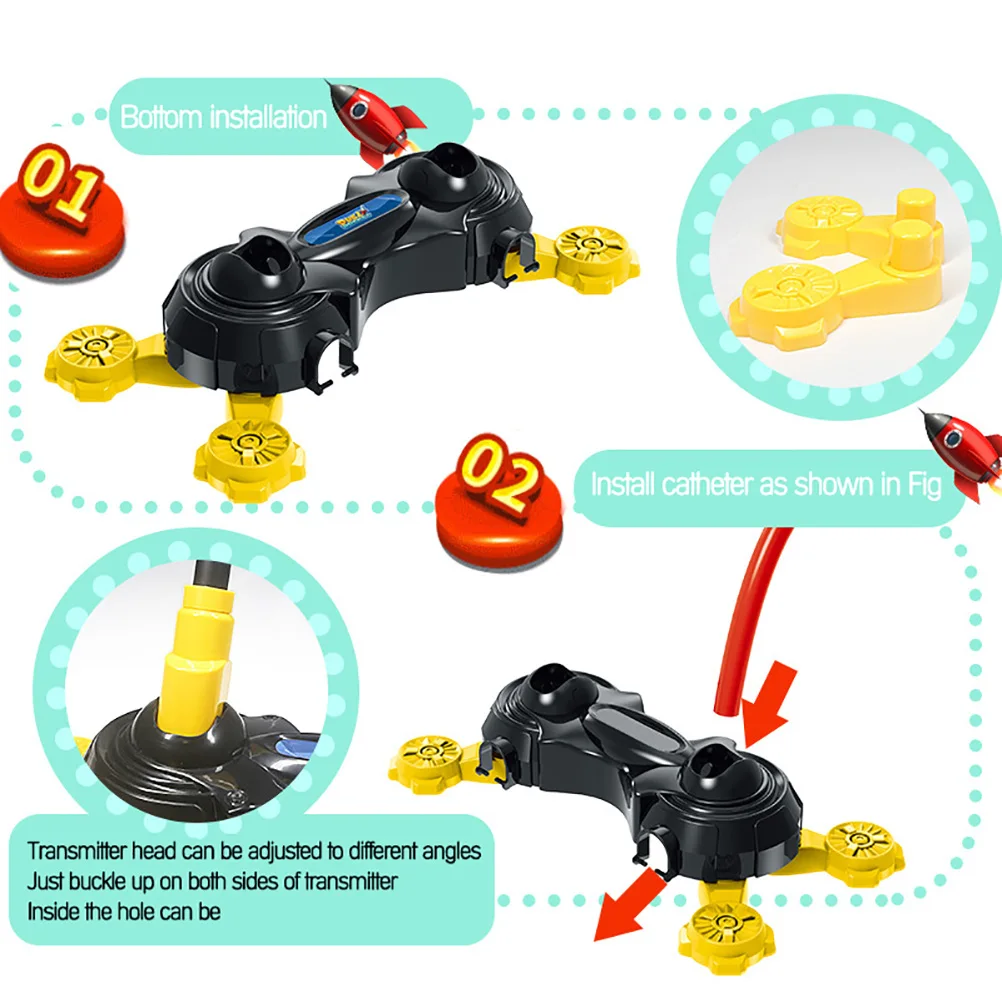 Bottom installation

01

02

Install catheter as shown in Fig

Transmitter head can be adjusted to different angles
Just buckle up on both sides of transmitter
Inside the hole can be