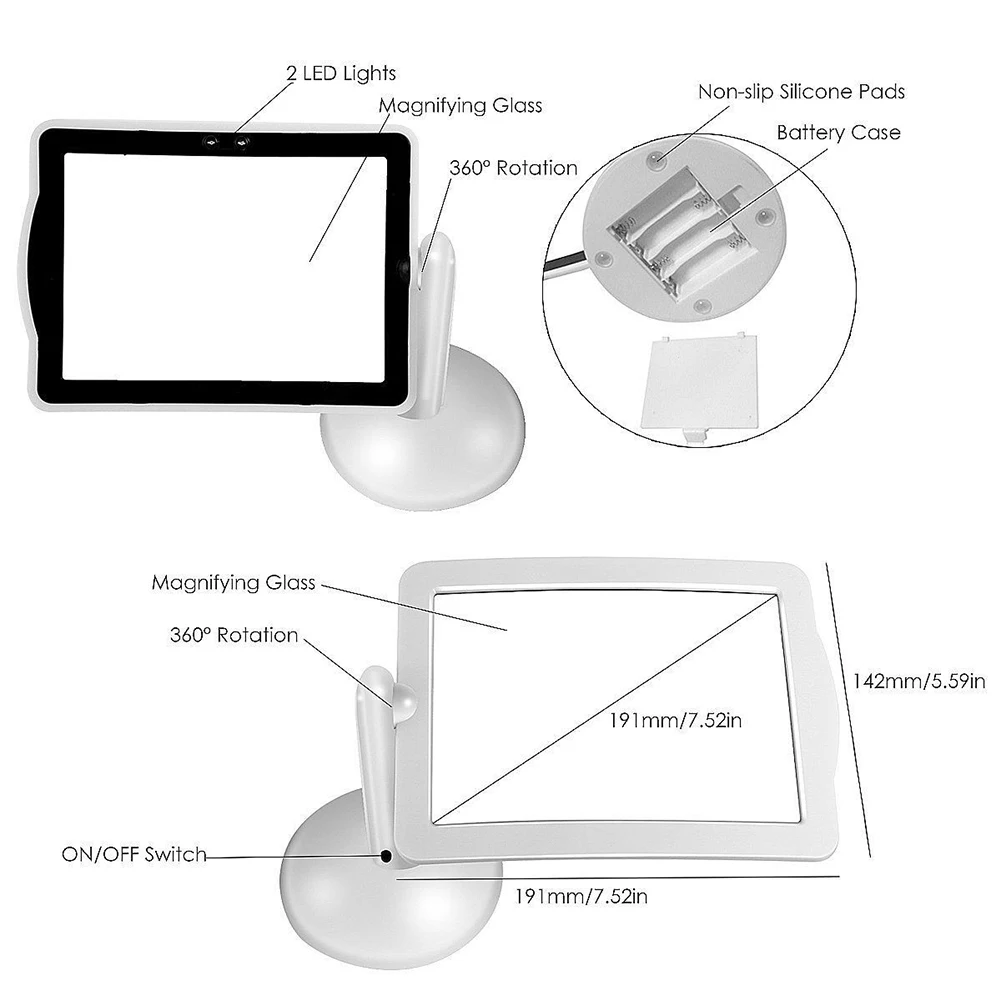 2 LED Lights
Magnifying Glass
360° Rotation

Non-slip Silicone Pads
Battery Case

Magnifying Glass
360° Rotation
142mm/5.59in
191mm/7.52in
ON/OFF Switch
191mm/7.52in