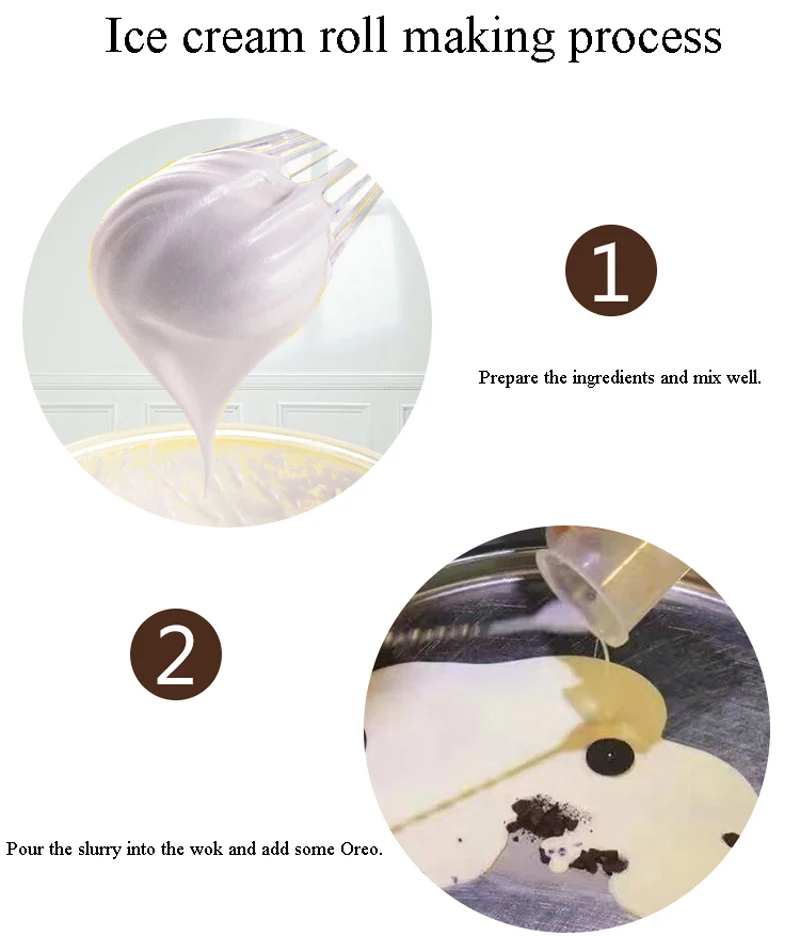 Ice cream roll making process

1

Prepare the ingredients and mix well.

2

Pour the slurry into the wok and add some Oreo.