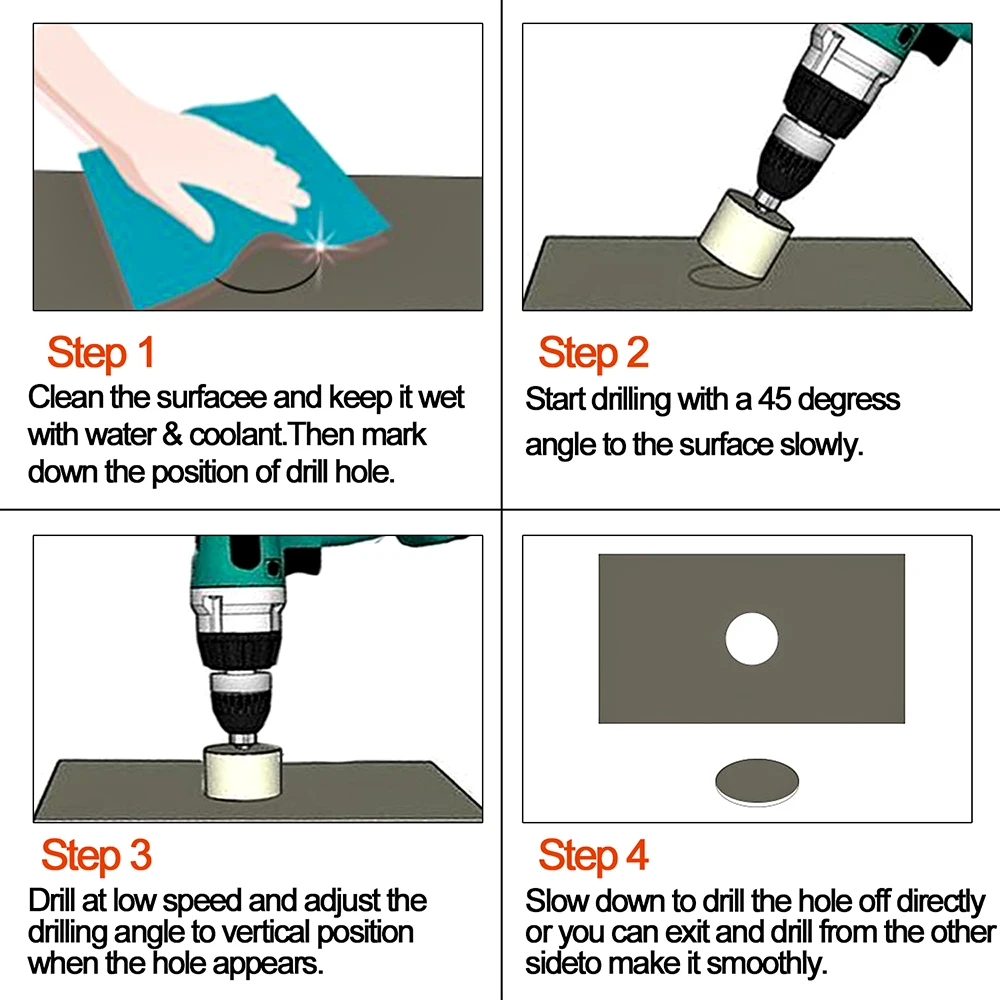 Step 1
Clean the surfacee and keep it wet with water & coolant.Then mark down the position of drill hole.

Step 2
Start drilling with a 45 degress angle to the surface slowly.

Step 3
Drill at low speed and adjust the drilling angle to vertical position when the hole appears.

Step 4
Slow down to drill the hole off directly or you can exit and drill from the other sideto make it smoothly.