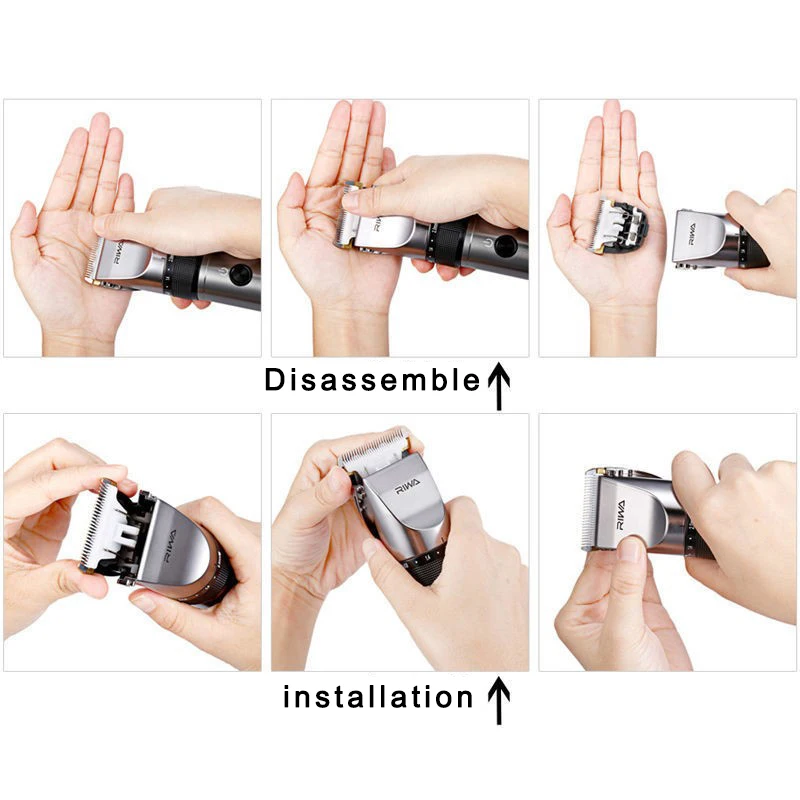 RIWA

RIWA

RIWA

Disassemble ↑

RIWA

RIWA

RIWA

installation ↑