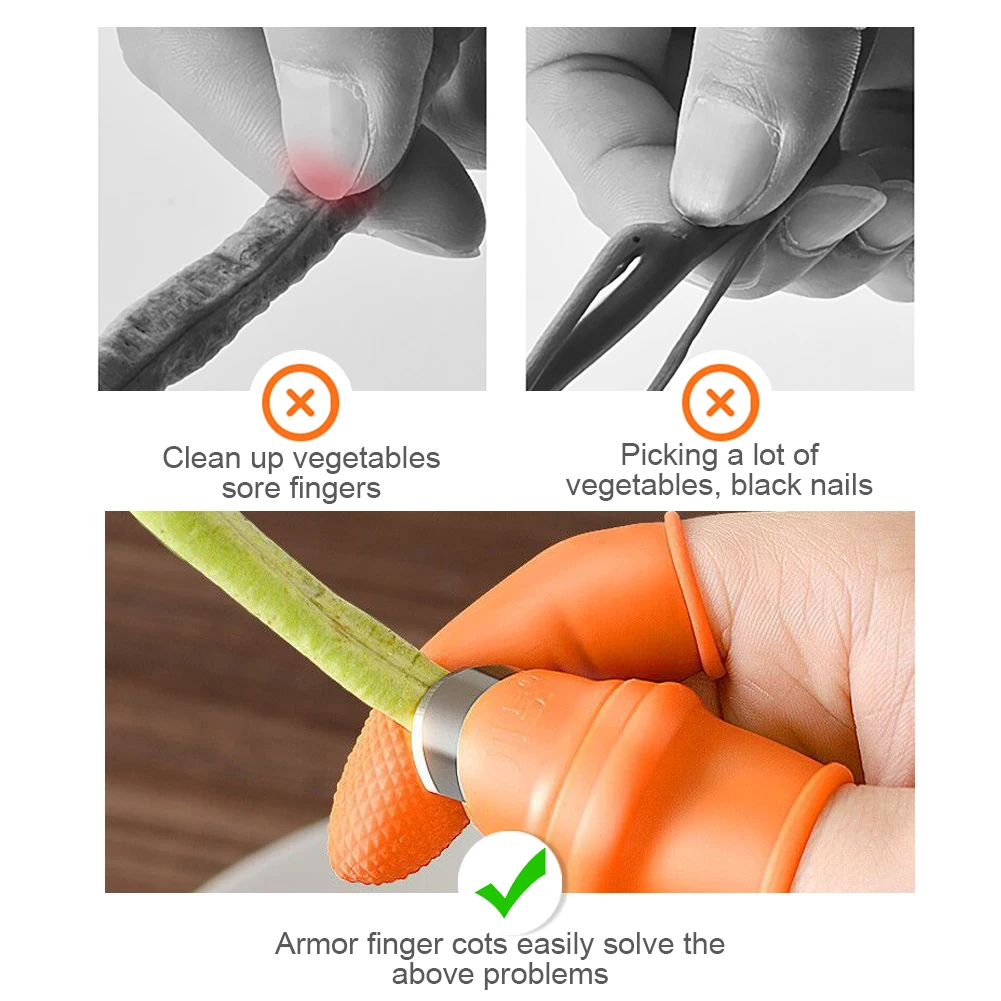 Clean up vegetables sore fingers

Picking a lot of vegetables, black nails

Armor finger cots easily solve the above problems