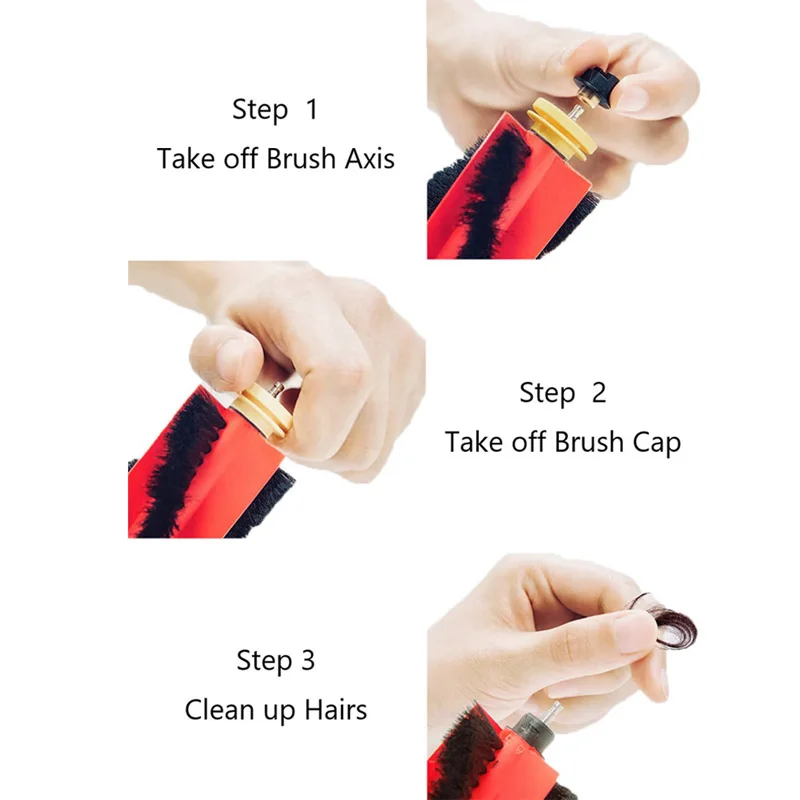 Step 1
Take off Brush Axis

Step 2
Take off Brush Cap

Step 3
Clean up Hairs