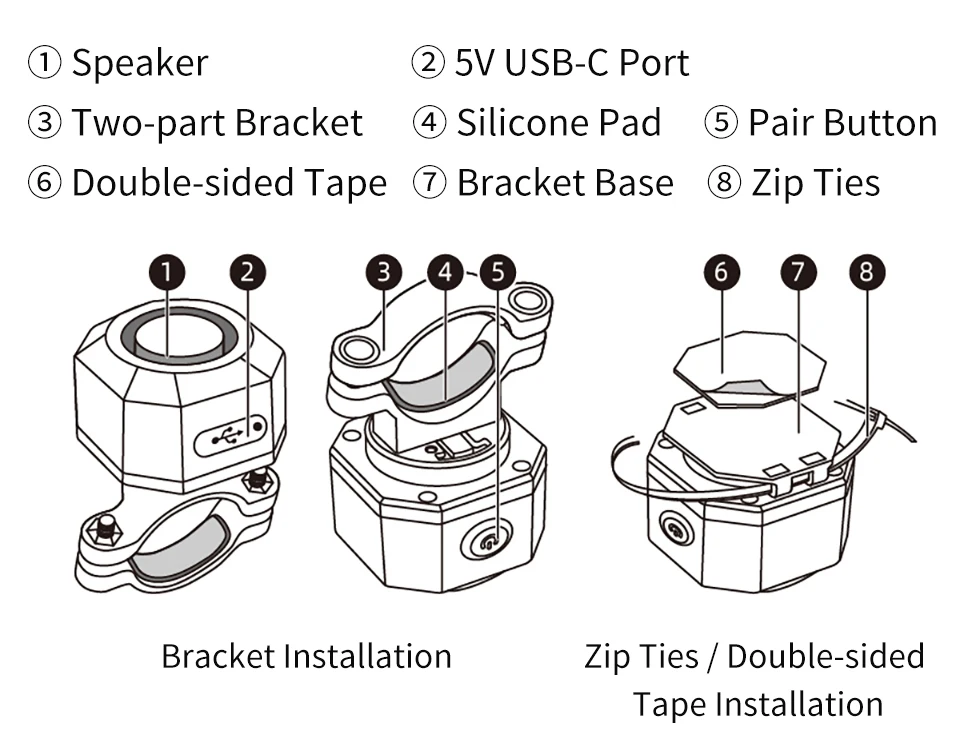 ① Speaker ② 5V USB-C Port
③ Two-part Bracket ④ Silicone Pad ⑤ Pair Button
⑥ Double-sided Tape ⑦ Bracket Base ⑧ Zip Ties

1 2 3 4 5 6 7 8

Bracket Installation

Zip Ties / Double-sided Tape Installation