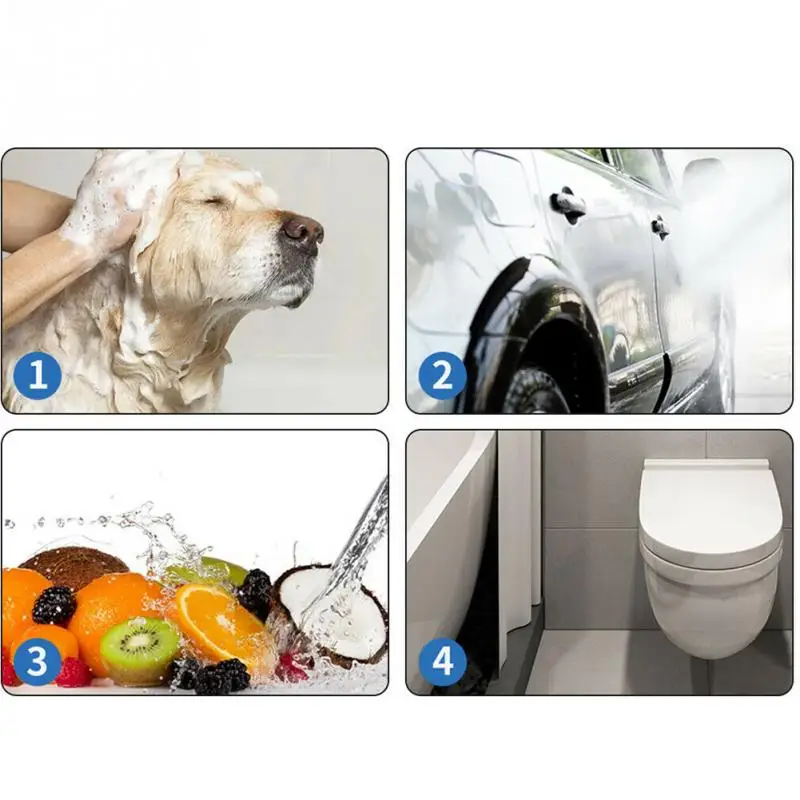 1

2

3

4