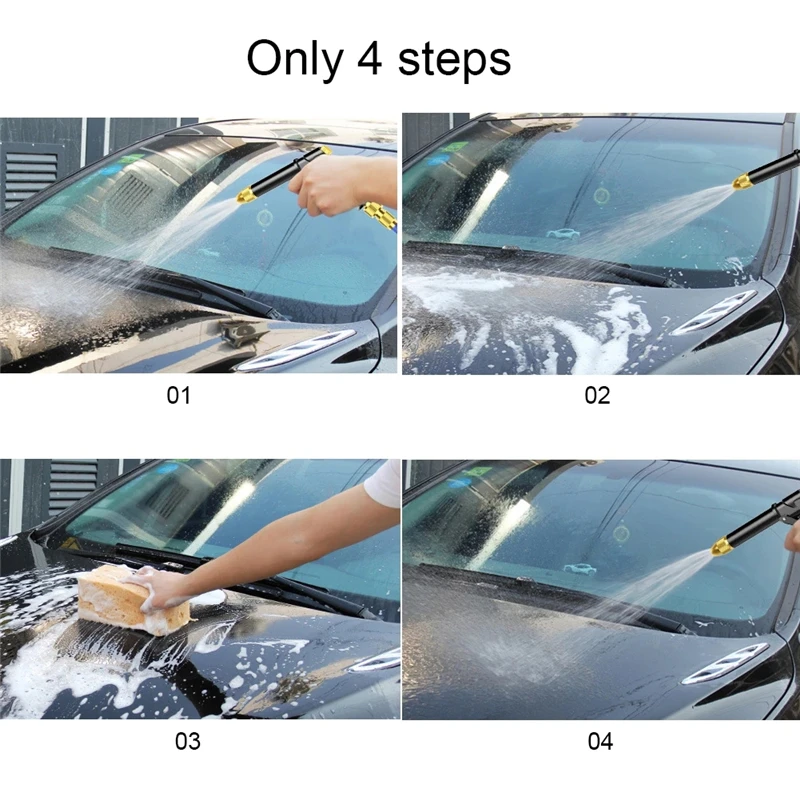 Only 4 steps

01

02

03

04