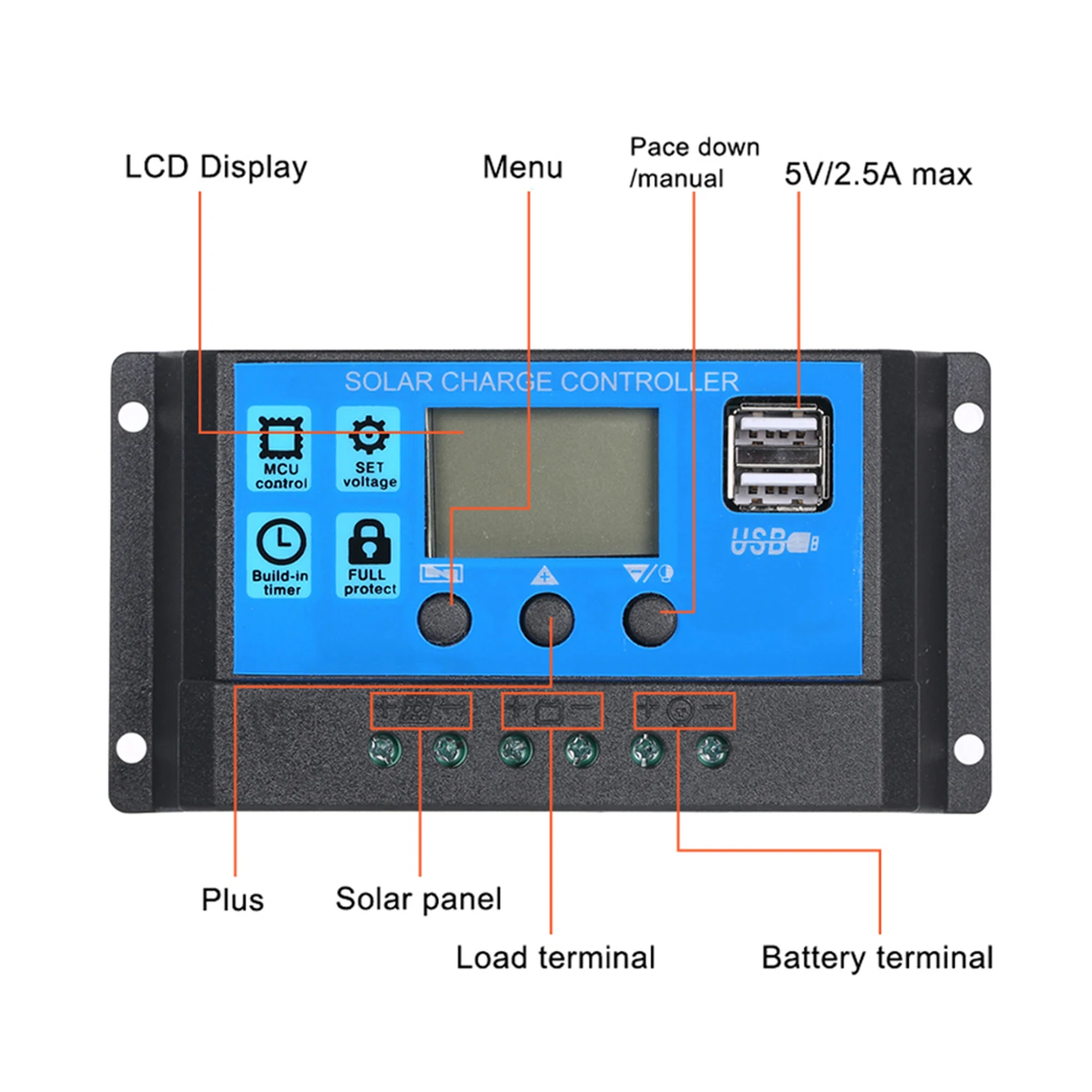 LCD Display

Menu

Pace down /manual

5V/2.5A max

SOLAR CHARGE CONTROLLER

MCU control

SET voltage

Build-in timer

FULL protect

USB

Plus

Solar panel

Load terminal

Battery terminal