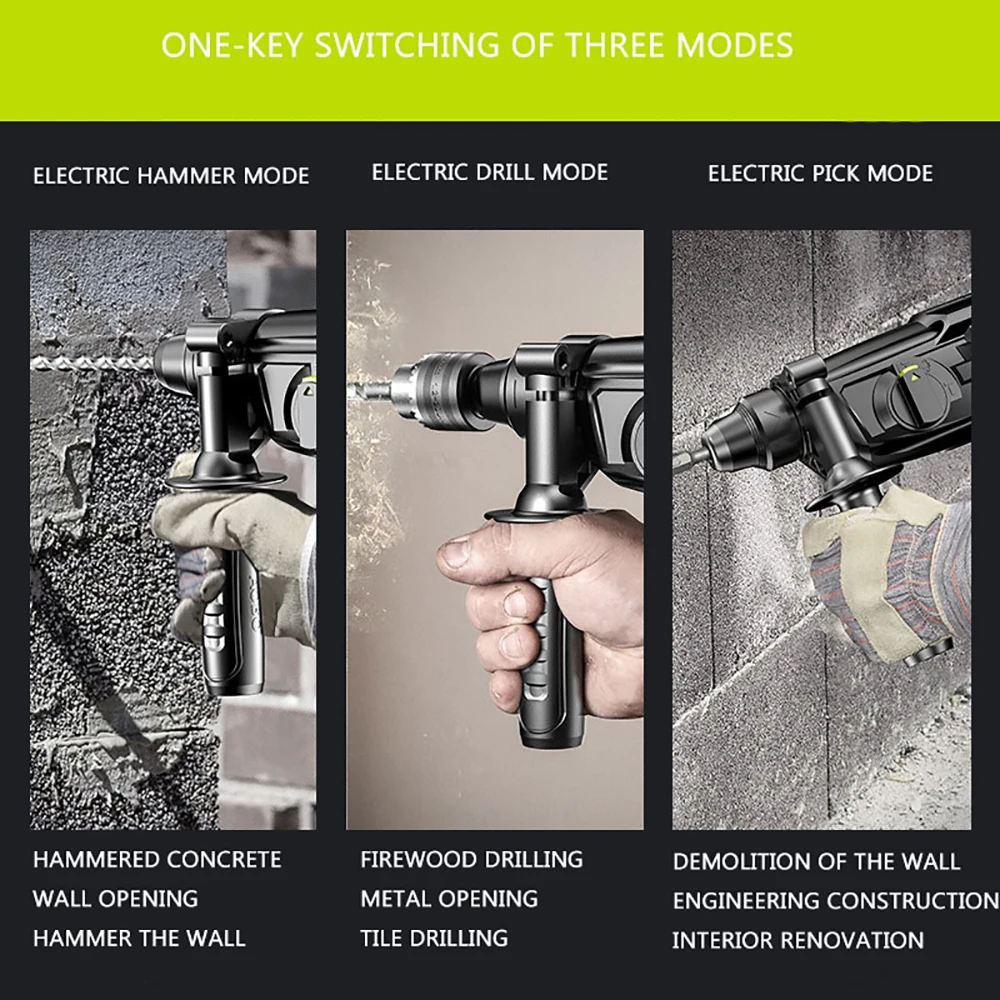 ONE-KEY SWITCHING OF THREE MODES

ELECTRIC HAMMER MODE

HAMMERED CONCRETE
WALL OPENING
HAMMER THE WALL

ELECTRIC DRILL MODE

FIREWOOD DRILLING
METAL OPENING
TILE DRILLING

ELECTRIC PICK MODE

DEMOLITION OF THE WALL
ENGINEERING CONSTRUCTION
INTERIOR RENOVATION