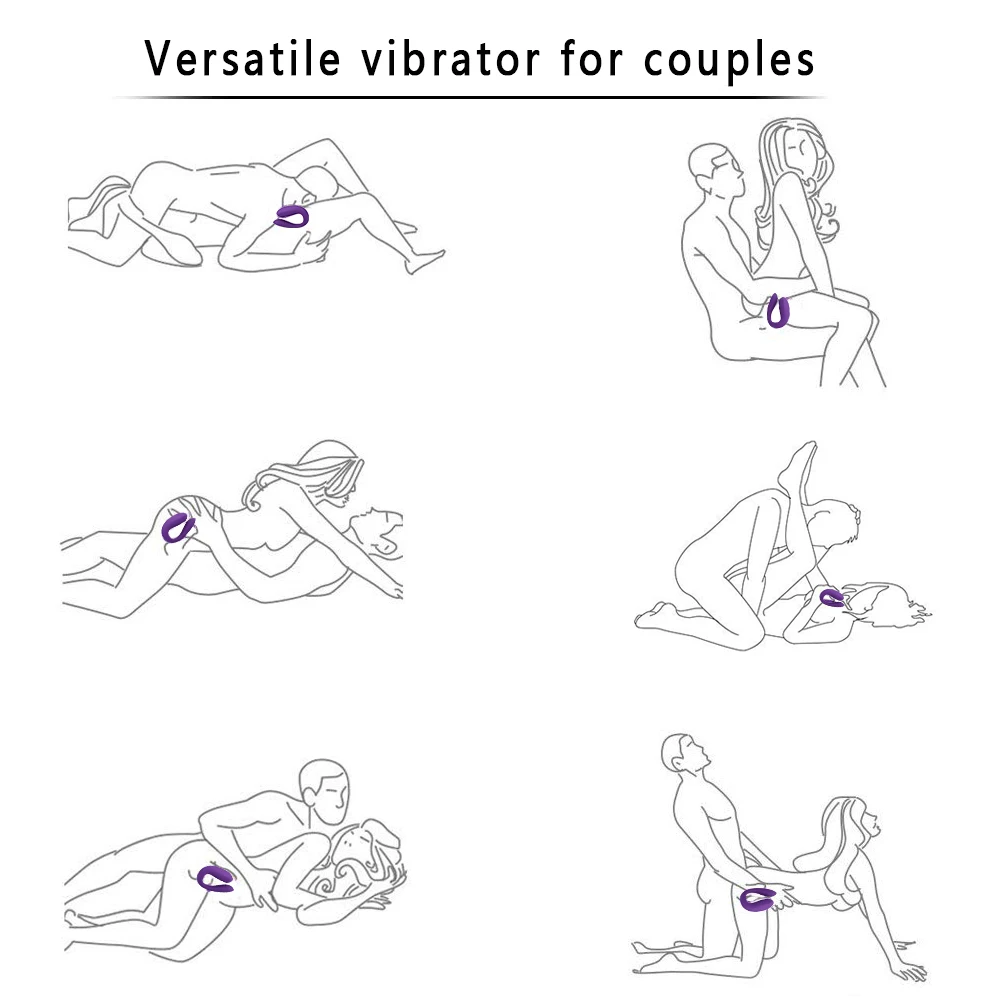 Versatile vibrator for couples