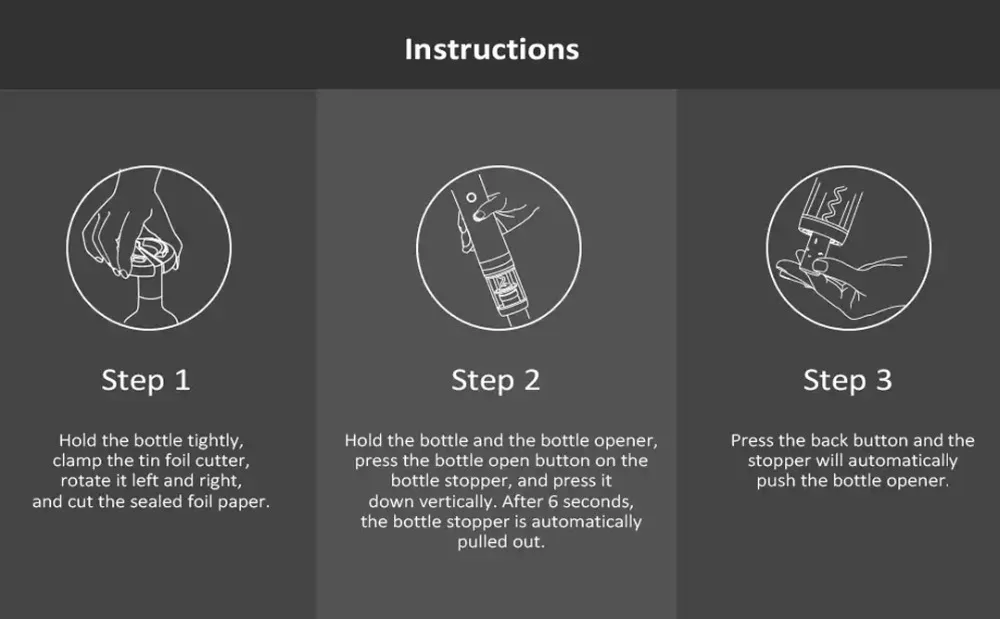 Instructions

Step 1

Hold the bottle tightly, clamp the tin foil cutter, rotate it left and right, and cut the sealed foil paper.

Step 2

Hold the bottle and the bottle opener, press the bottle open button on the bottle stopper, and press it down vertically. After 6 seconds, the bottle stopper is automatically pulled out.

Step 3

Press the back button and the stopper will automatically push the bottle opener.