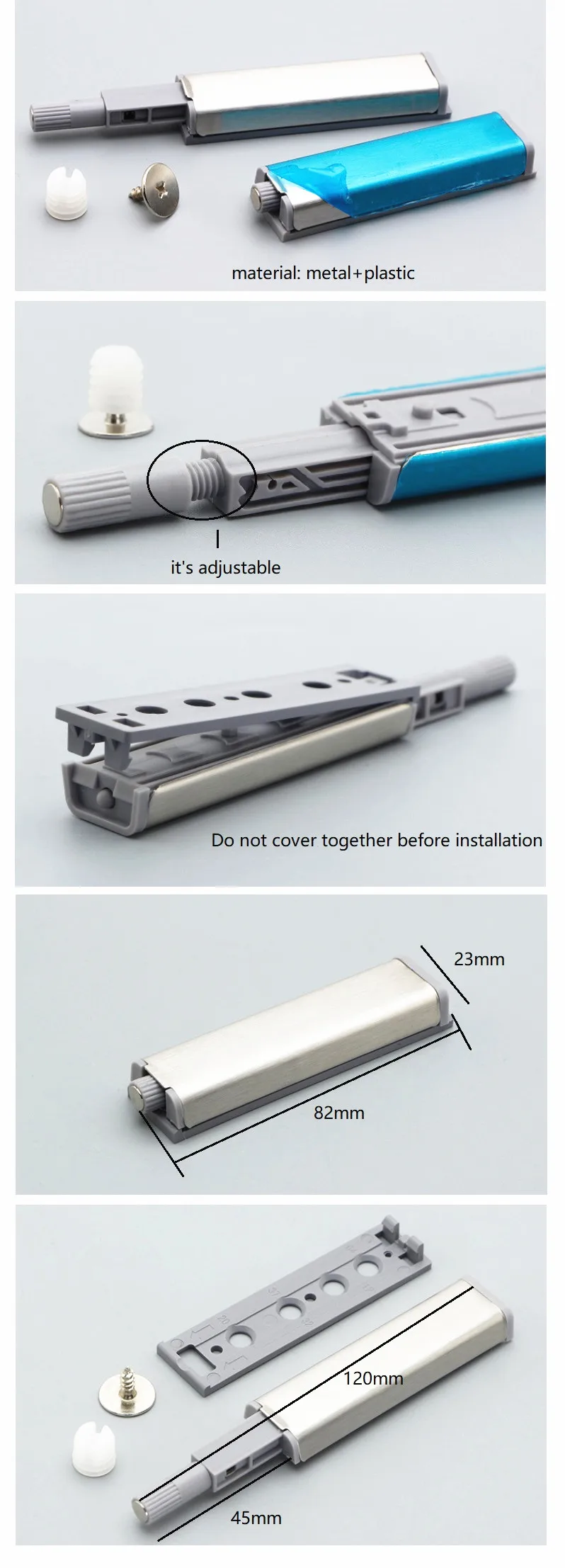 material: metal+plastic

it's adjustable

Do not cover together before installation

23mm

82mm

120mm

45mm