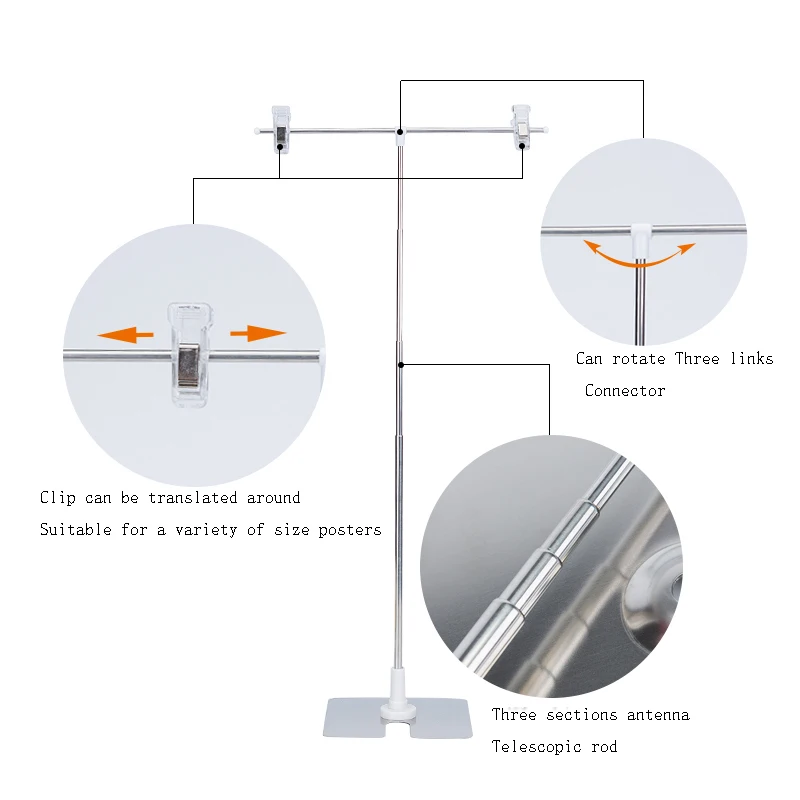 Can rotate Three links
Connector

Clip can be translated around
Suitable for a variety of size posters

Three sections antenna
Telescopic rod