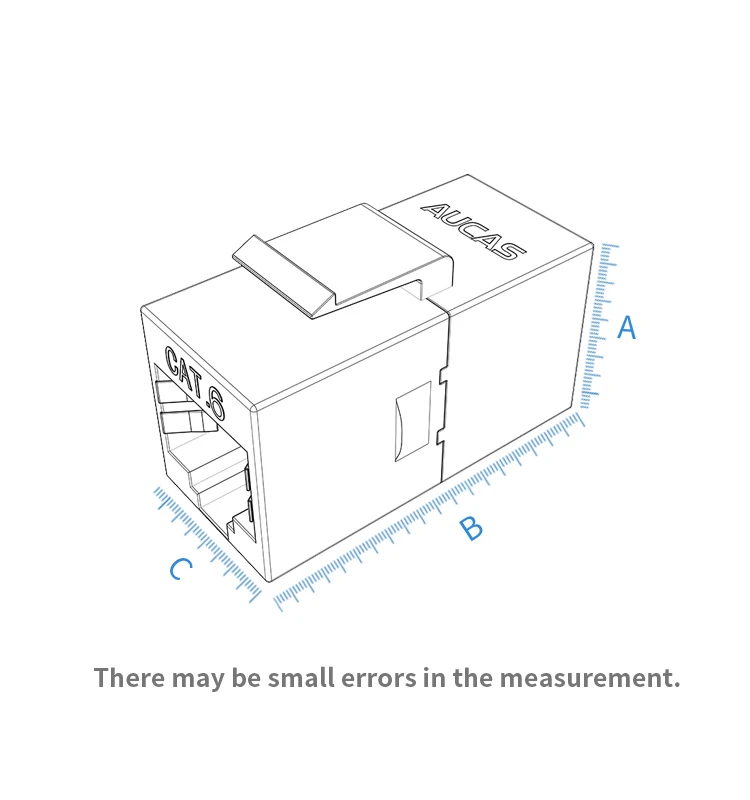 AUCAS

CAT.6

A

B

C

There may be small errors in the measurement.