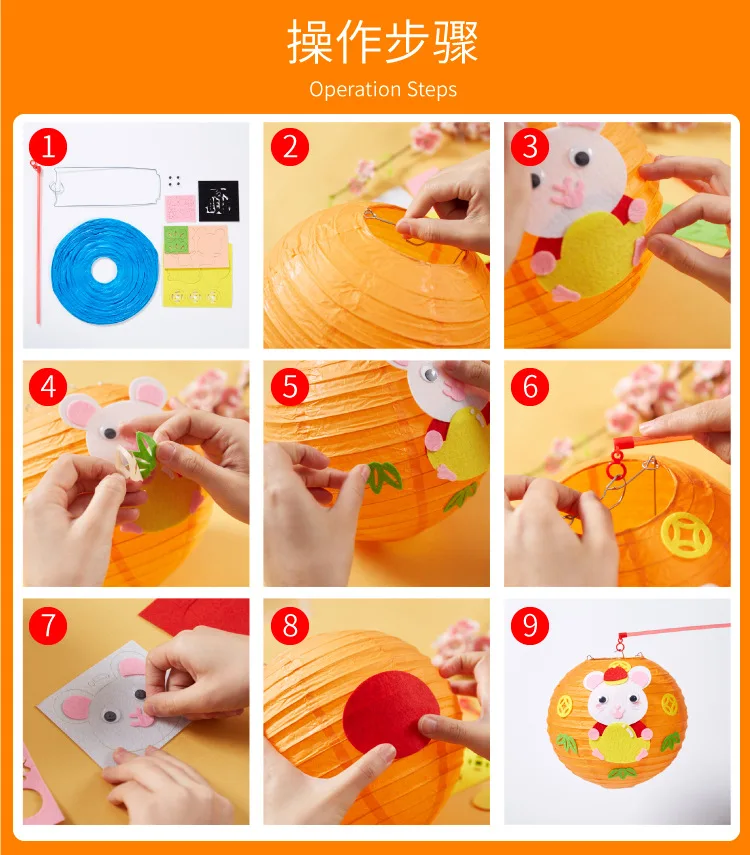 操作步骤

Operation Steps

1

2

3

4

5

6

7

8

9