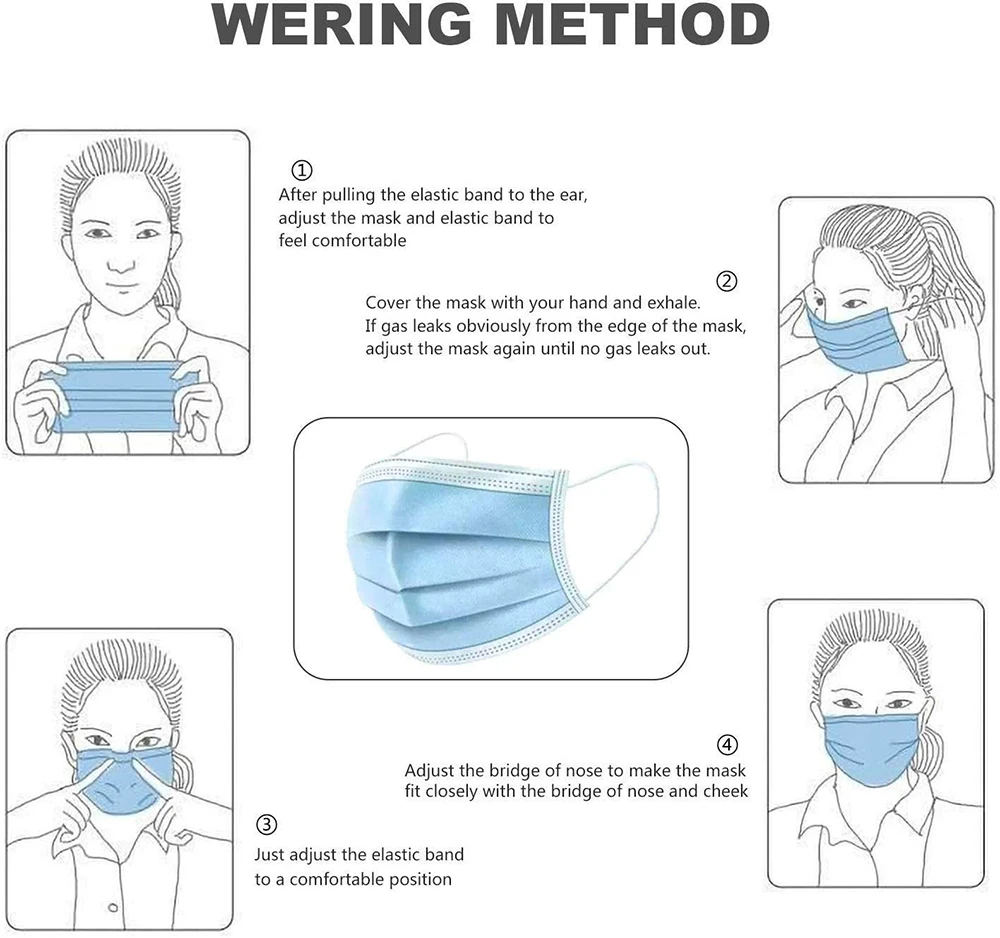 WERING METHOD

①
After pulling the elastic band to the ear, adjust the mask and elastic band to feel comfortable

②
Cover the mask with your hand and exhale. If gas leaks obviously from the edge of the mask, adjust the mask again until no gas leaks out.

④
Adjust the bridge of nose to make the mask fit closely with the bridge of nose and cheek

③
Just adjust the elastic band to a comfortable position