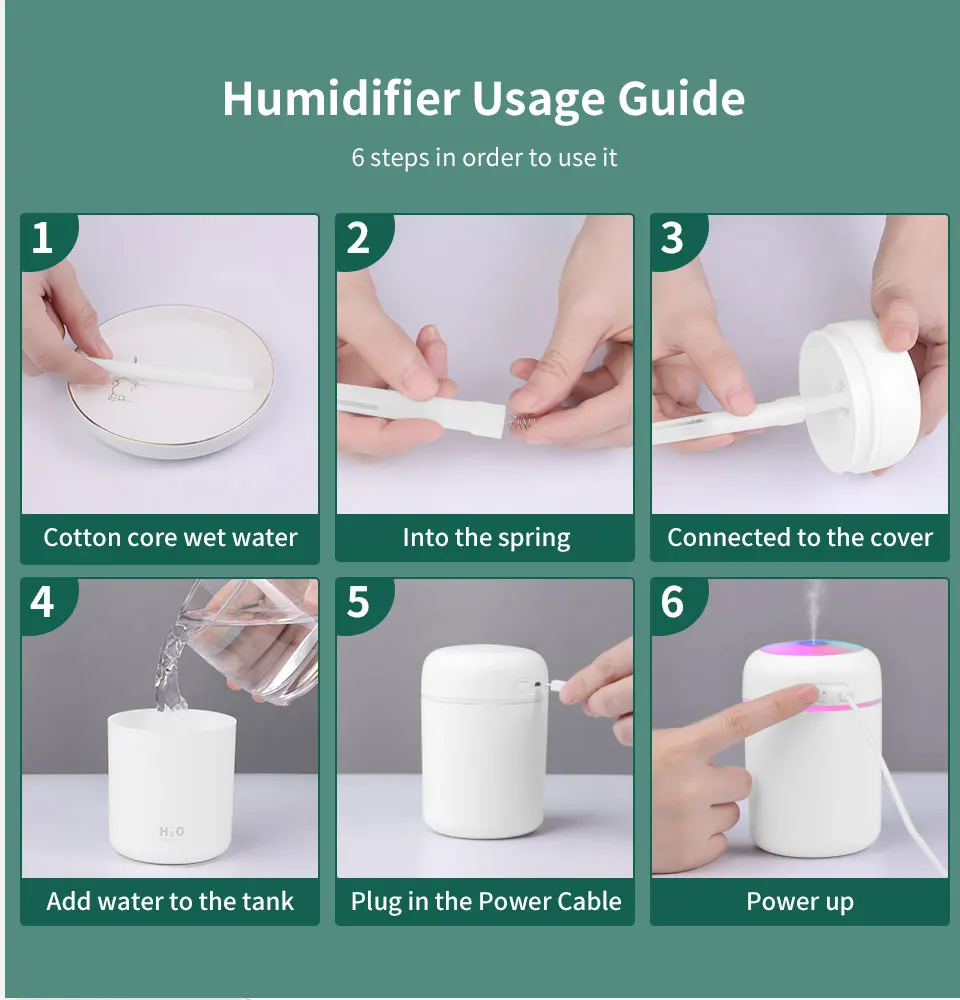 Humidifier Usage Guide

6 steps in order to use it

1
Cotton core wet water

2
Into the spring

3
Connected to the cover

4
$H_2O$
Add water to the tank

5
Plug in the Power Cable

6
Power up