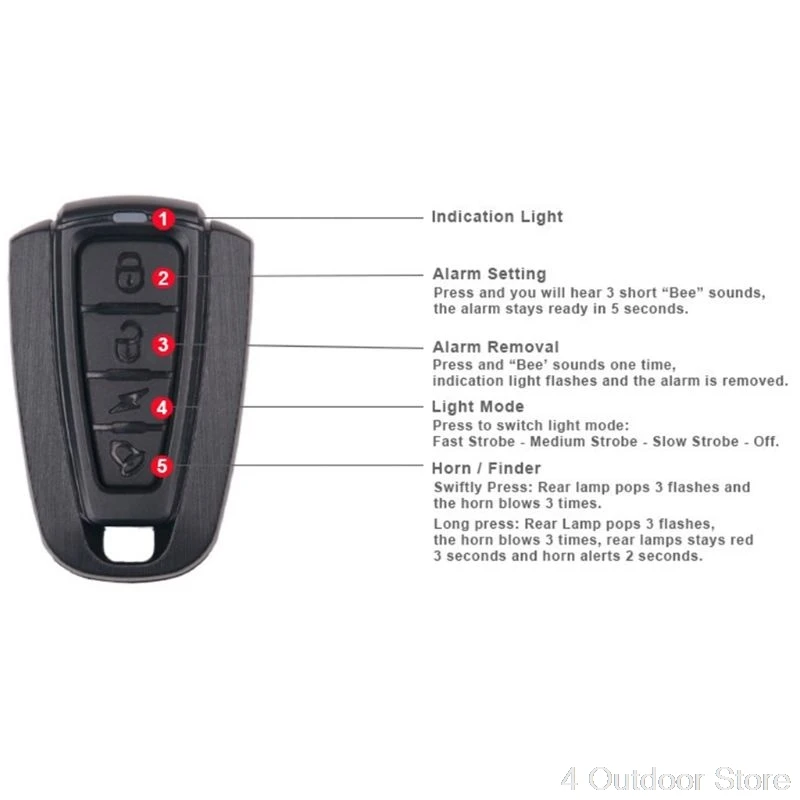 1
Indication Light

2
Alarm Setting
Press and you will hear 3 short “Bee” sounds, the alarm stays ready in 5 seconds.

3
Alarm Removal
Press and “Bee’ sounds one time, indication light flashes and the alarm is removed.

4
Light Mode
Press to switch light mode:
Fast Strobe - Medium Strobe - Slow Strobe - Off.

5
Horn / Finder
Swiftly Press: Rear lamp pops 3 flashes and the horn blows 3 times.
Long press: Rear Lamp pops 3 flashes, the horn blows 3 times, rear lamps stays red 3 seconds and horn alerts 2 seconds.

4 Outdoor Store