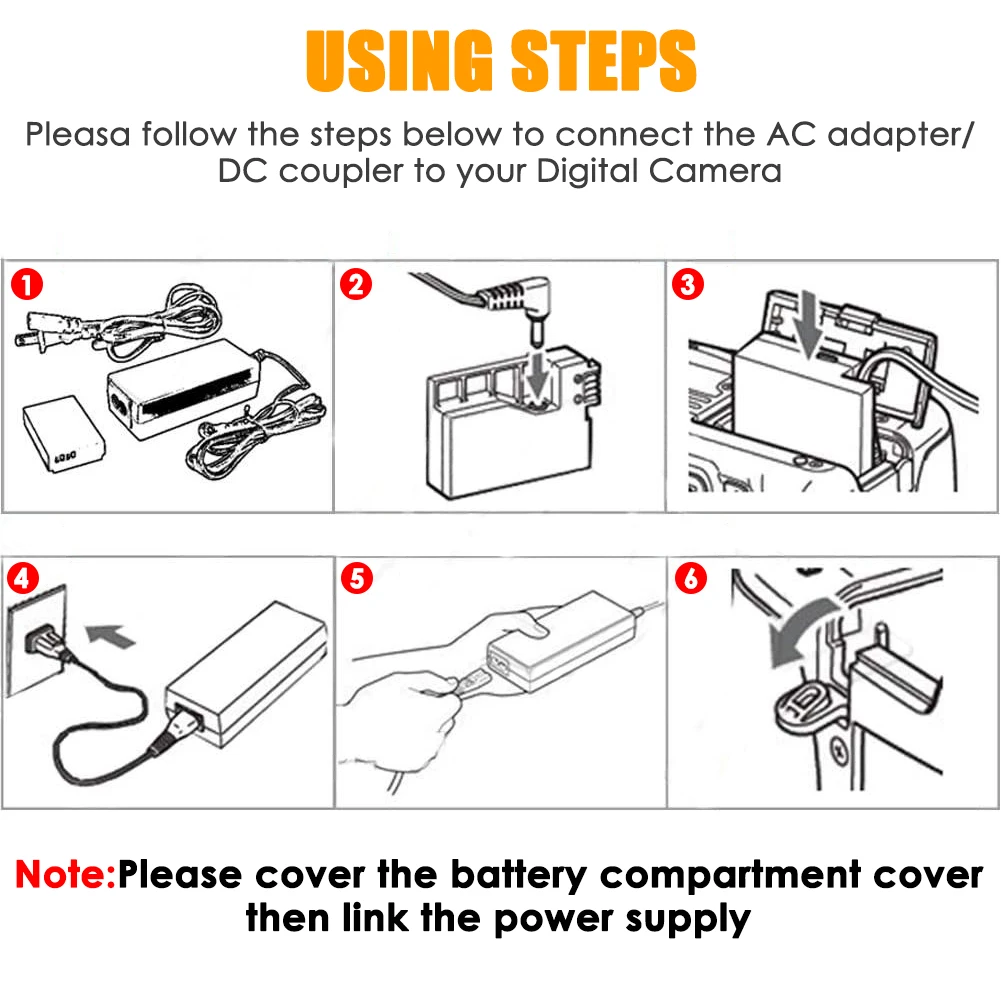 USING STEPS

Pleasa follow the steps below to connect the AC adapter/ DC coupler to your Digital Camera

1

2

3

4

5

6

Note:Please cover the battery compartment cover then link the power supply